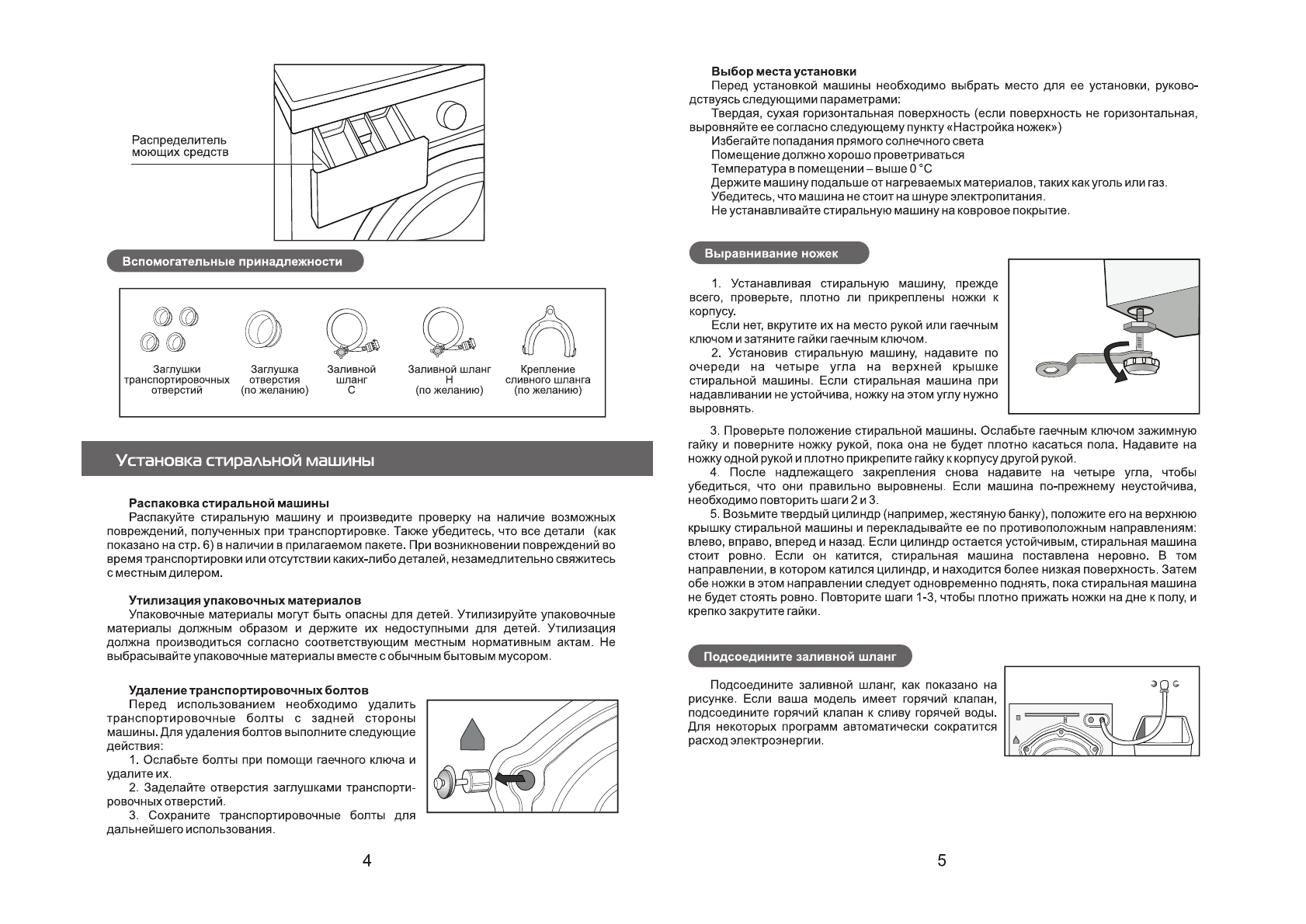 Распределитель моющих средств

Вспомогательные принадлежности

Заглушки транспортировочных отверстий

Заглушка отверстия (по желанию)

Заливной шланг C

Заливной шланг H (по желанию)

Крепление сливного шланга (по желанию)

Установка стиральной машины

Распаковка стиральной машины
Распакуйте стиральную машину и произведите проверку на наличие возможных повреждений, полученных при транспортировке. Также убедитесь, что все детали (как показано на стр. 6) в наличии в прилагаемом пакете. При возникновении повреждений во время транспортировки или отсутствии каких-либо деталей, незамедлительно свяжитесь с местным дилером.

Утилизация упаковочных материалов
Упаковочные материалы могут быть опасны для детей. Утилизируйте упаковочные материалы должным образом и держите их недоступными для детей. Утилизация должна производиться согласно соответствующим местным нормативным актам. Не выбрасывайте упаковочные материалы вместе с обычным бытовым мусором.

Удаление транспортировочных болтов
Перед использованием необходимо удалить транспортировочные болты с задней стороны машины. Для удаления болтов выполните следующие действия:
1. Ослабьте болты при помощи гаечного ключа и удалите их.
2. Заделайте отверстия заглушками транспортировочных отверстий.
3. Сохраните транспортировочные болты для дальнейшего использования.

4

Выбор места установки
Перед установкой машины необходимо выбрать место для ее установки, руководствуясь следующими параметрами:
Твердая, сухая горизонтальная поверхность (если поверхность не горизонтальная, выровняйте ее согласно следующему пункту «Настройка ножек»)
Избегайте попадания прямого солнечного света
Помещение должно хорошо проветриваться
Температура в помещении – выше 0 °C
Держите машину подальше от нагреваемых материалов, таких как уголь или газ.
Убедитесь, что машина не стоит на шнуре электропитания.
Не устанавливайте стиральную машину на ковровое покрытие.

Выравнивание ножек

1. Устанавливая стиральную машину, прежде всего, проверьте, плотно ли прикреплены ножки к корпусу.
Если нет, вкрутите их на место рукой или гаечным ключом и затяните гайки гаечным ключом.
2. Установив стиральную машину, надавите по очереди на четыре угла на верхней крышке стиральной машины. Если стиральная машина при надавливании не устойчива, ножку на этом углу нужно выровнять.
3. Проверьте положение стиральной машины. Ослабьте гаечным ключом зажимную гайку и поверните ножку рукой, пока она не будет плотно касаться пола. Надавите на ножку одной рукой и плотно прикрепите гайку к корпусу другой рукой.
4. После надлежащего закрепления снова надавите на четыре угла, чтобы убедиться, что они правильно выровнены. Если машина по-прежнему неустойчива, необходимо повторить шаги 2 и 3.
5. Возьмите твердый цилиндр (например, жестяную банку), положите его на верхнюю крышку стиральной машины и перекладывайте ее по противоположным направлениям: влево, вправо, вперед и назад. Если цилиндр остается устойчивым, стиральная машина стоит ровно. Если он катится, стиральная машина поставлена неровно. В том направлении, в котором катился цилиндр, и находится более низкая поверхность. Затем обе ножки в этом направлении следует одновременно поднять, пока стиральная машина не будет стоять ровно. Повторите шаги 1-3, чтобы плотно прижать ножки на дне к полу, и крепко закрутите гайки.

Подсоедините заливной шланг

Подсоедините заливной шланг, как показано на рисунке. Если ваша модель имеет горячий клапан, подсоедините горячий клапан к сливу горячей воды. Для некоторых программ автоматически сократится расход электроэнергии.

5