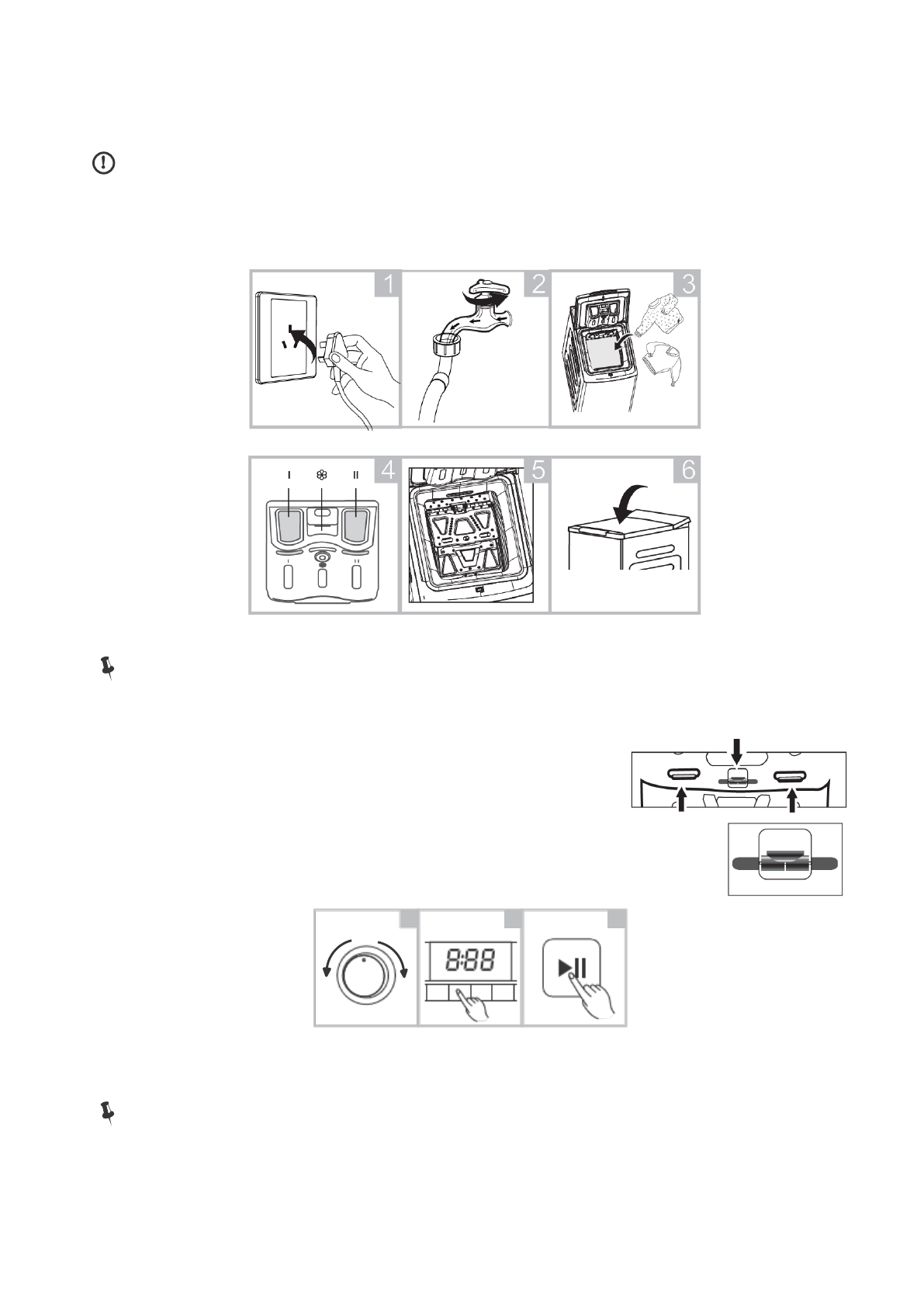 1

2

3

I

II

4

5

6

8:88