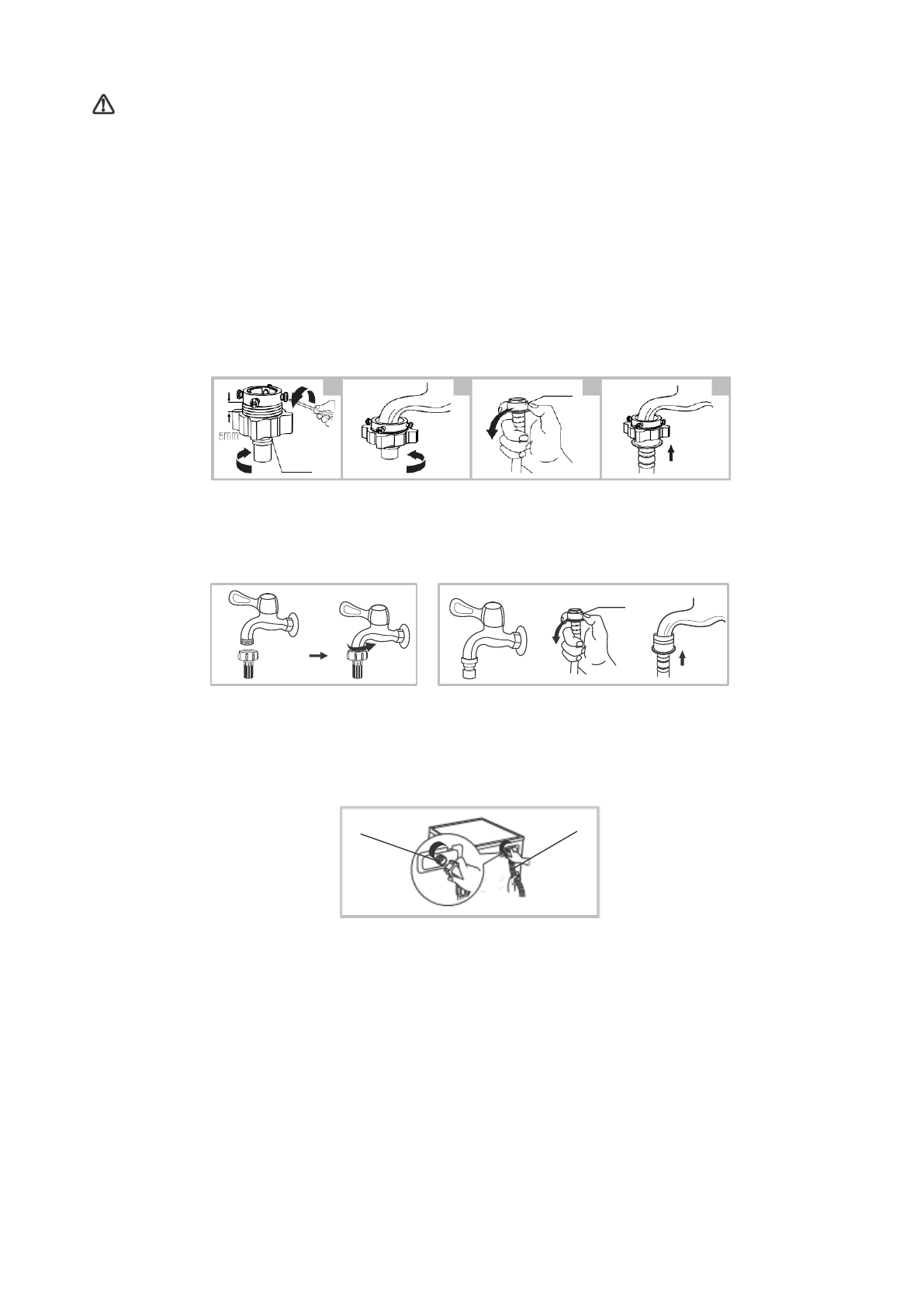 5mm