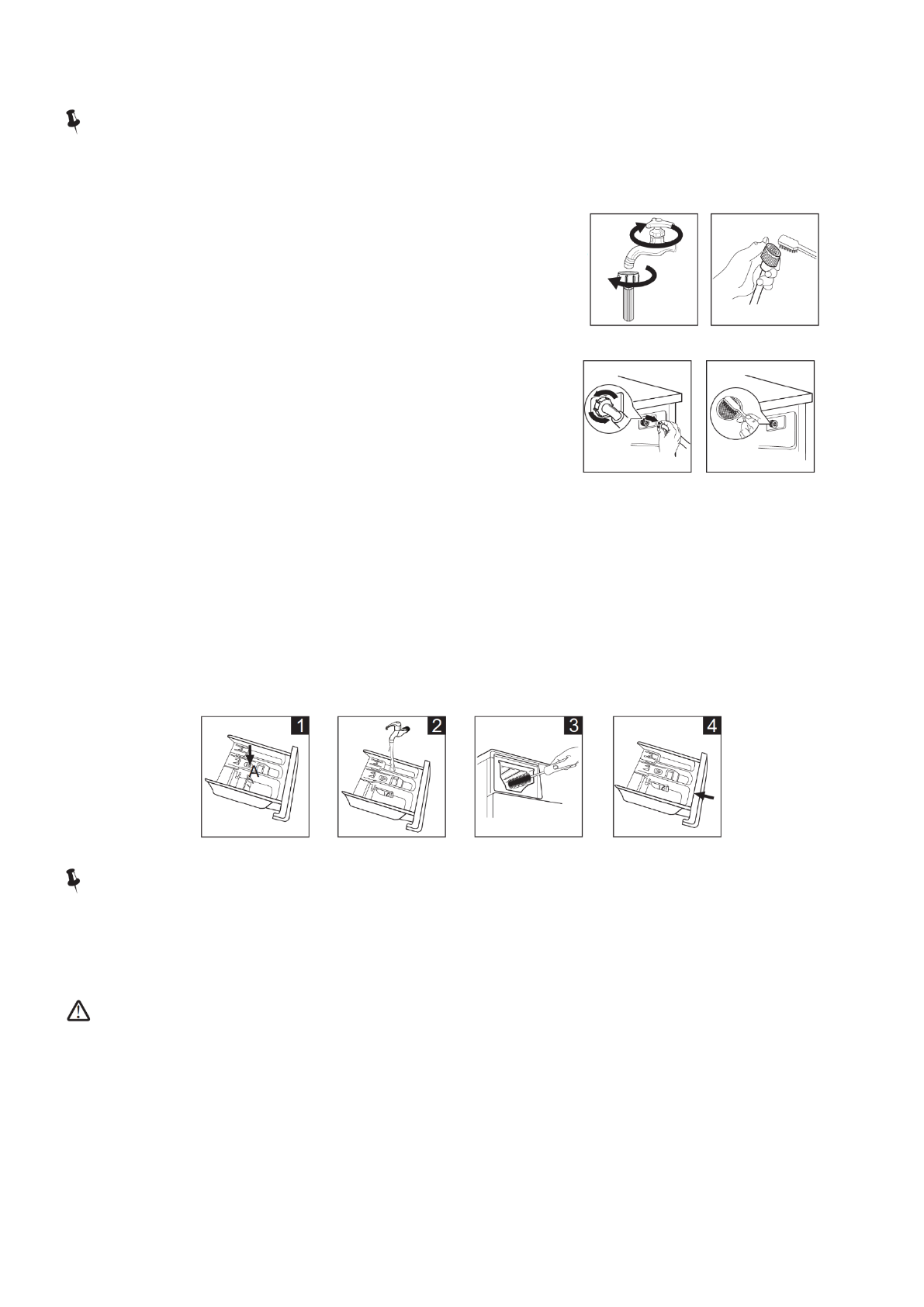 1

A

2

3

4