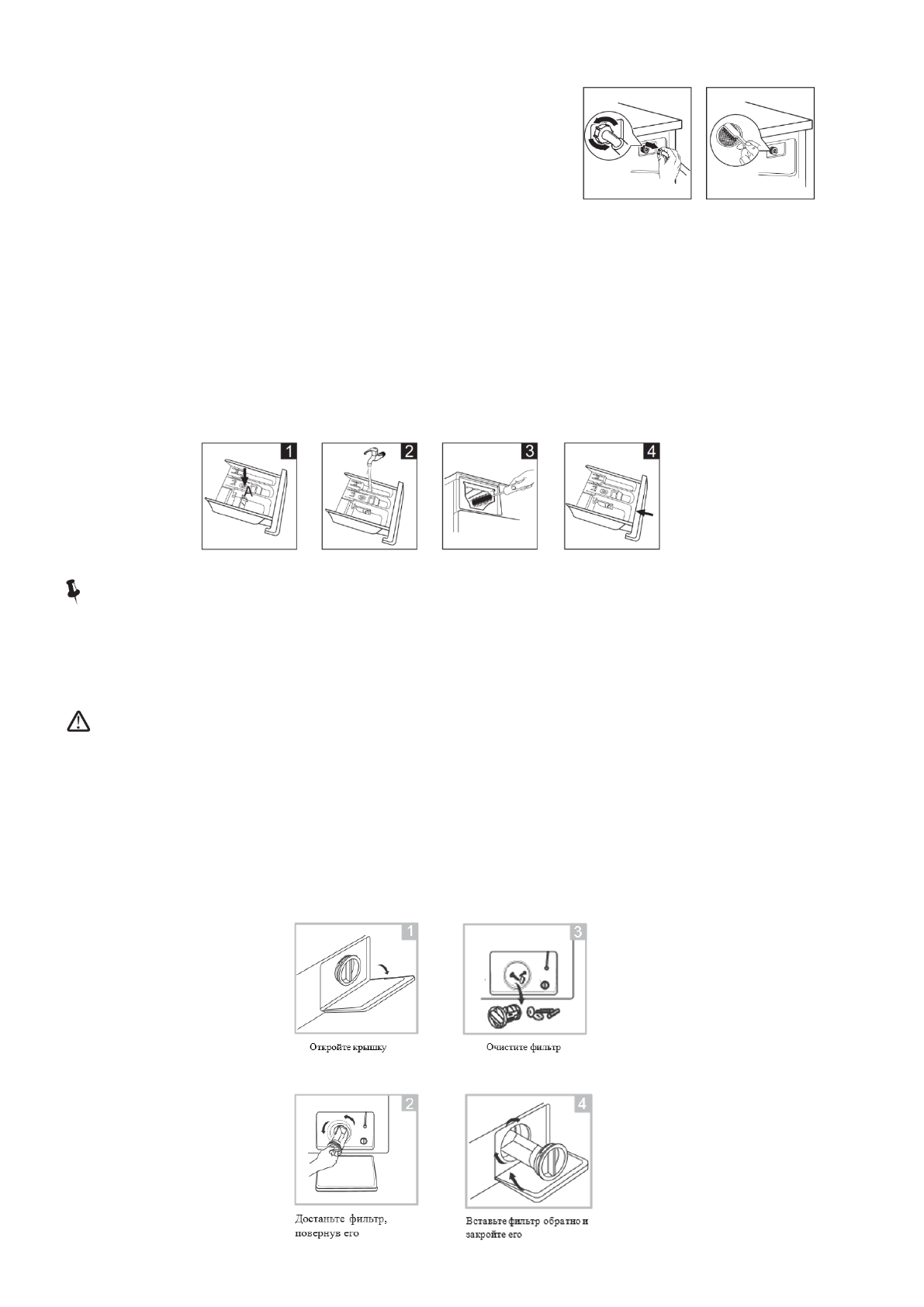 1

2

3

4

A

1

3

Откройте крышку

Очистите фильтр

2

4

Достаньте фильтр, повернув его

Вставьте фильтр обратно и закройте его