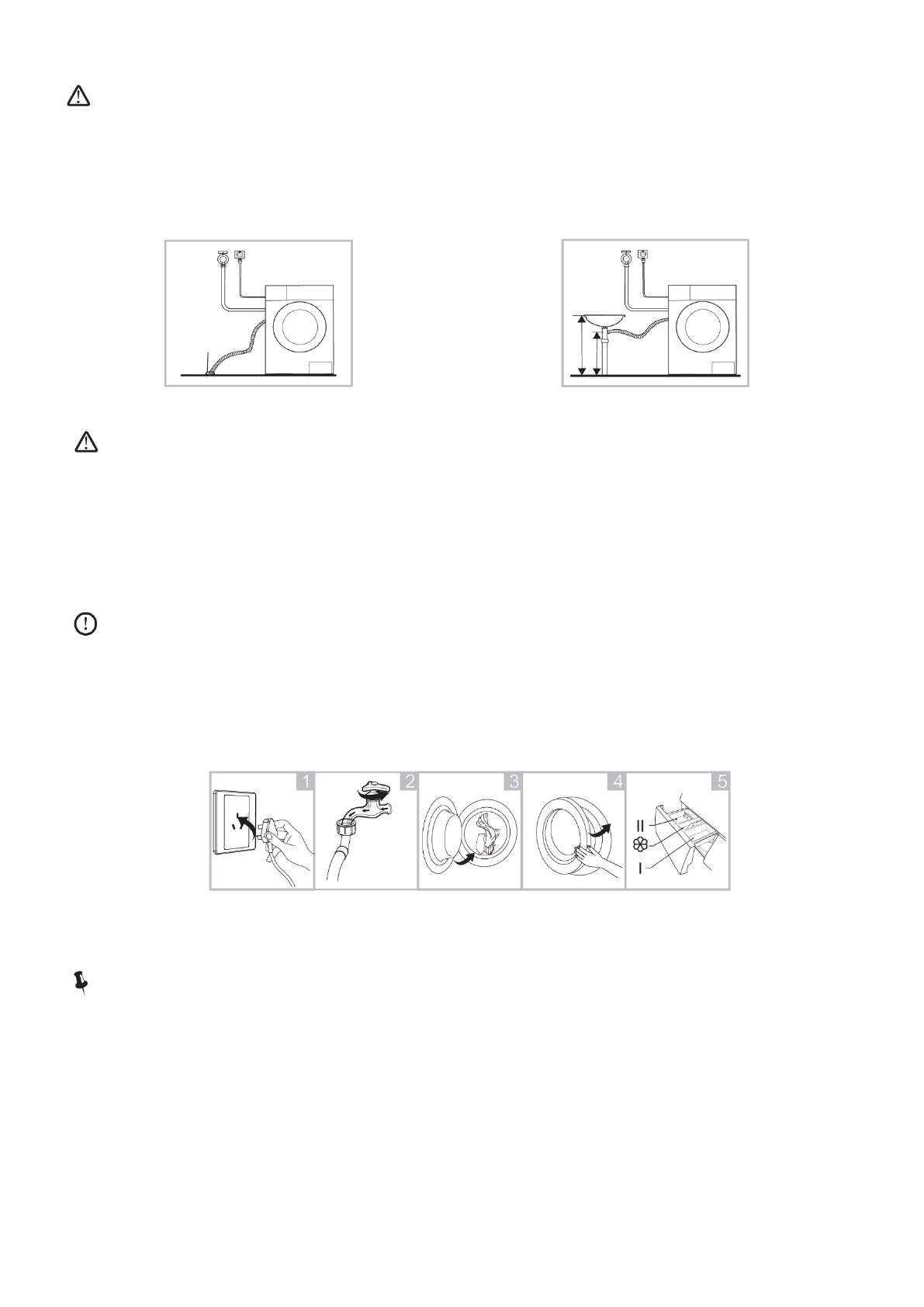 1

2

3

4

5

II

I