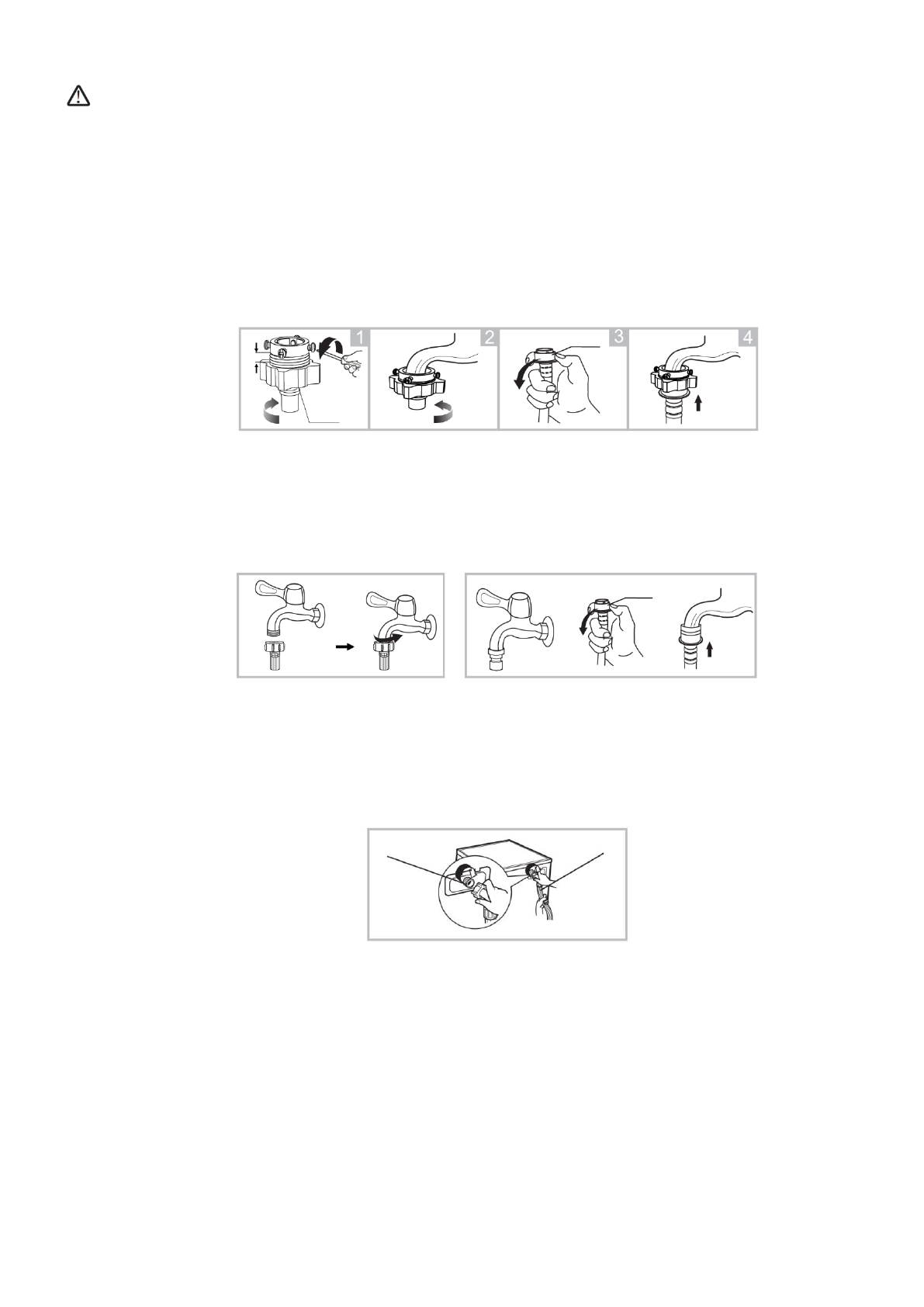 1

2

3

4