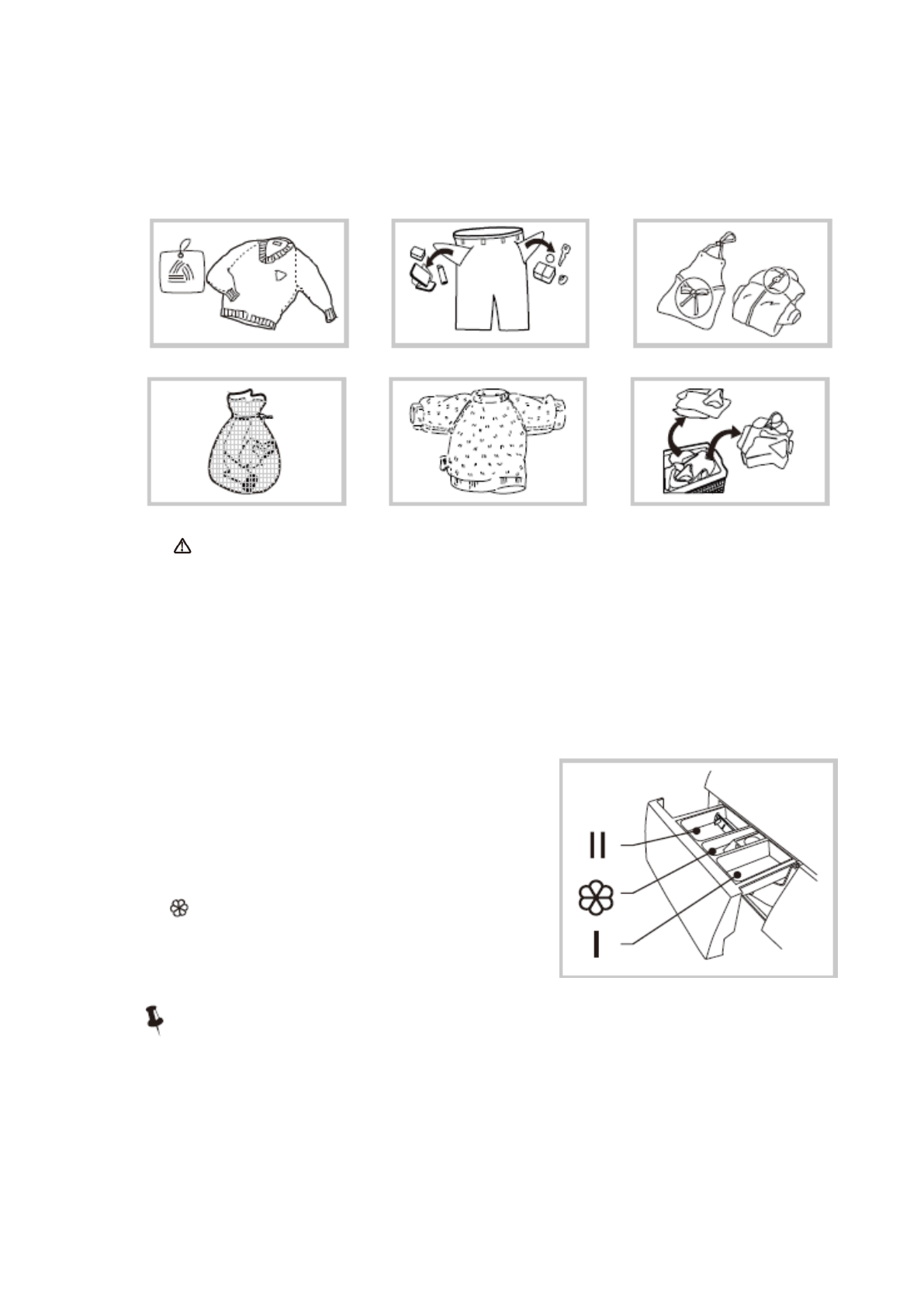 II

I