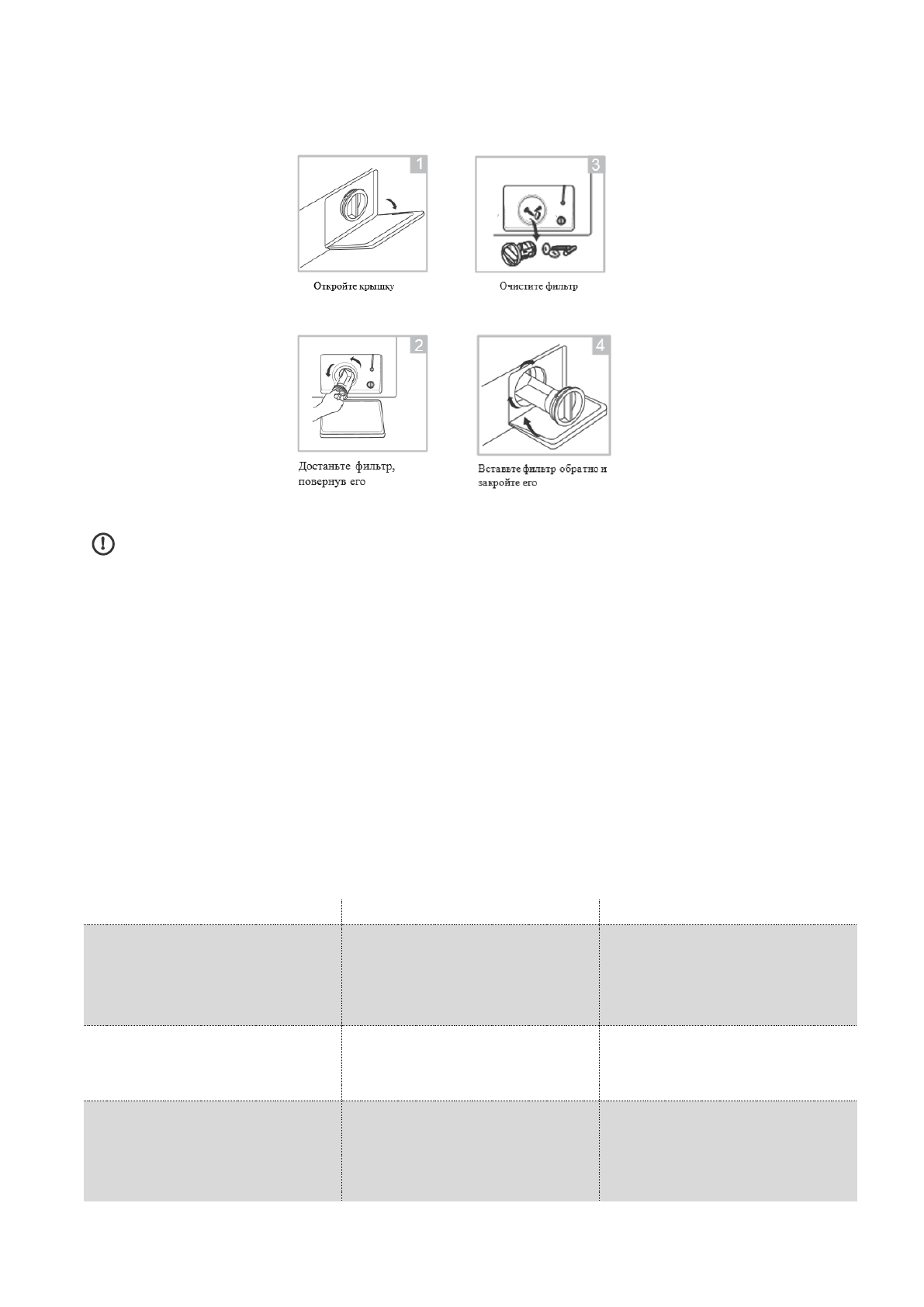 1

Откройте крышку

3

Очистите фильтр

2

Достаньте фильтр, повернув его

4

Вставьте фильтр обратно и закройте его