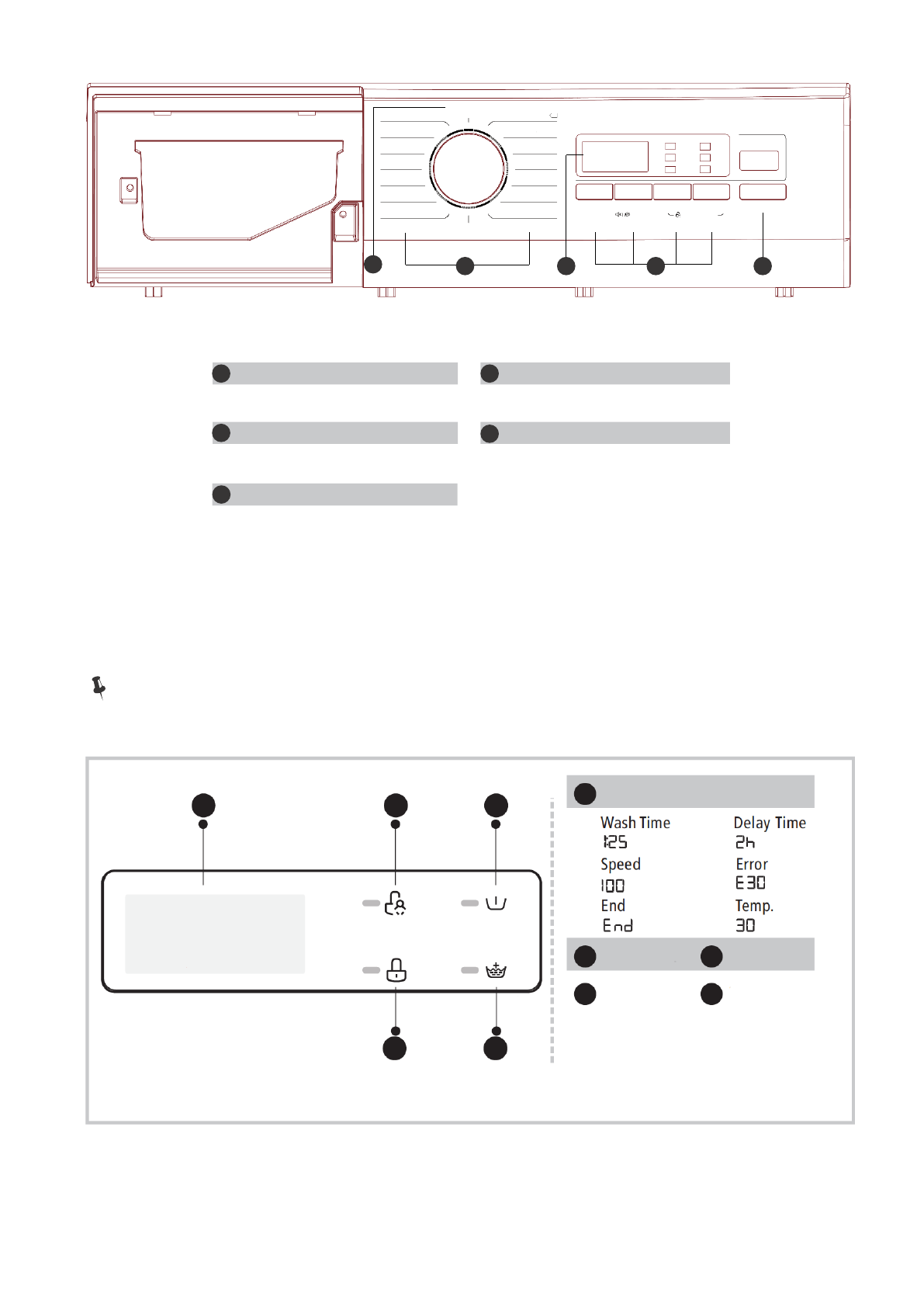 Wash Time
1:25
Speed
100
End
End

Delay Time
2h
Error
E30
Temp.
30