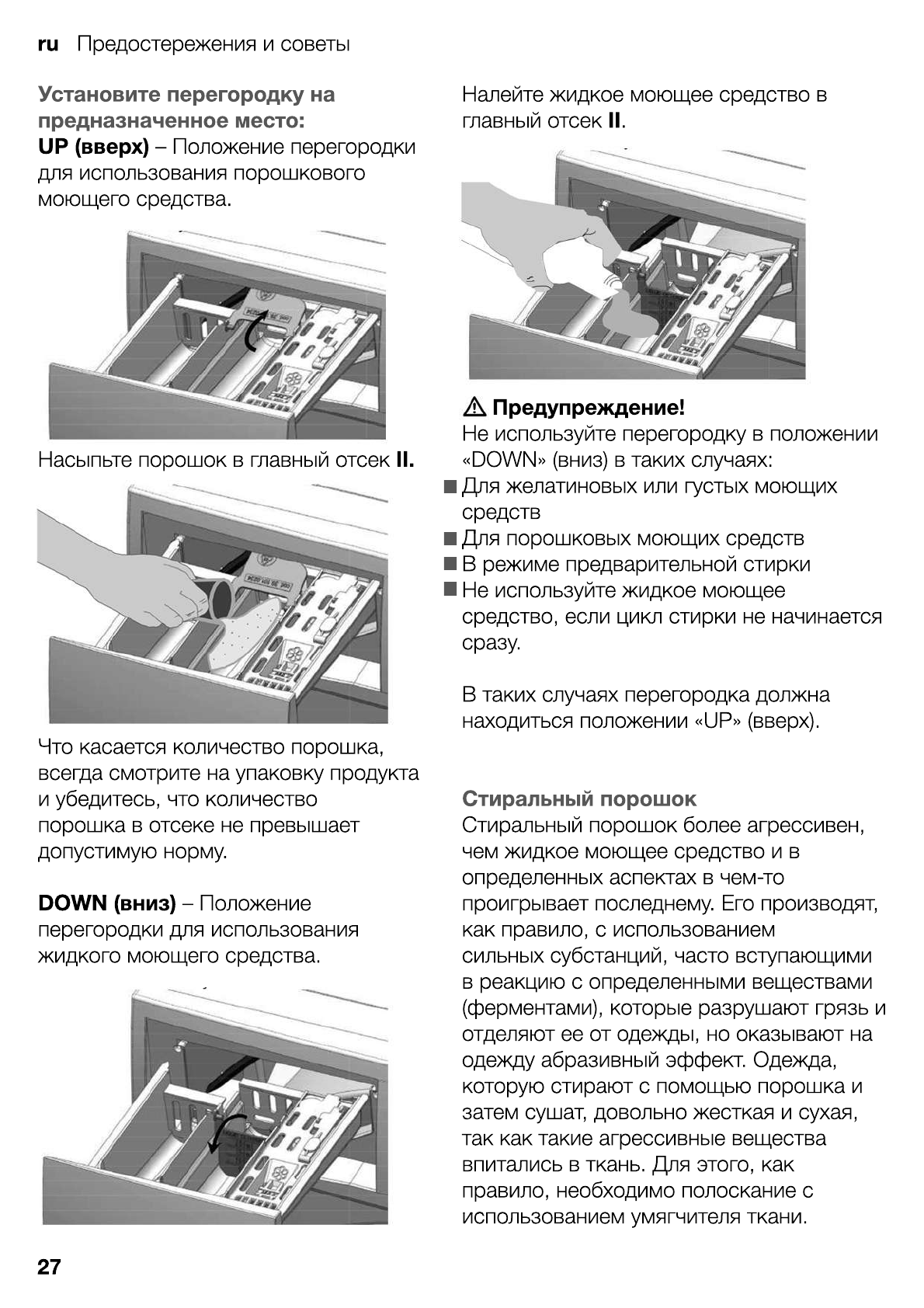 ru Предостережения и советы

Установите перегородку на предназначенное место:
UP (вверх) – Положение перегородки для использования порошкового моющего средства.

Насыпьте порошок в главный отсек II.

Что касается количество порошка, всегда смотрите на упаковку продукта и убедитесь, что количество порошка в отсеке не превышает допустимую норму.

DOWN (вниз) – Положение перегородки для использования жидкого моющего средства.

Налейте жидкое моющее средство в главный отсек II.

⚠ Предупреждение!
Не используйте перегородку в положении «DOWN» (вниз) в таких случаях:
■ Для желатиновых или густых моющих средств
■ Для порошковых моющих средств
■ В режиме предварительной стирки
■ Не используйте жидкое моющее средство, если цикл стирки не начинается сразу.

В таких случаях перегородка должна находиться положении «UP» (вверх).

Стиральный порошок
Стиральный порошок более агрессивен, чем жидкое моющее средство и в определенных аспектах в чем-то проигрывает последнему. Его производят, как правило, с использованием сильных субстанций, часто вступающими в реакцию с определенными веществами (ферментами), которые разрушают грязь и отделяют ее от одежды, но оказывают на одежду абразивный эффект. Одежда, которую стирают с помощью порошка и затем сушат, довольно жесткая и сухая, так как такие агрессивные вещества впитались в ткань. Для этого, как правило, необходимо полоскание с использованием умягчителя ткани.

27