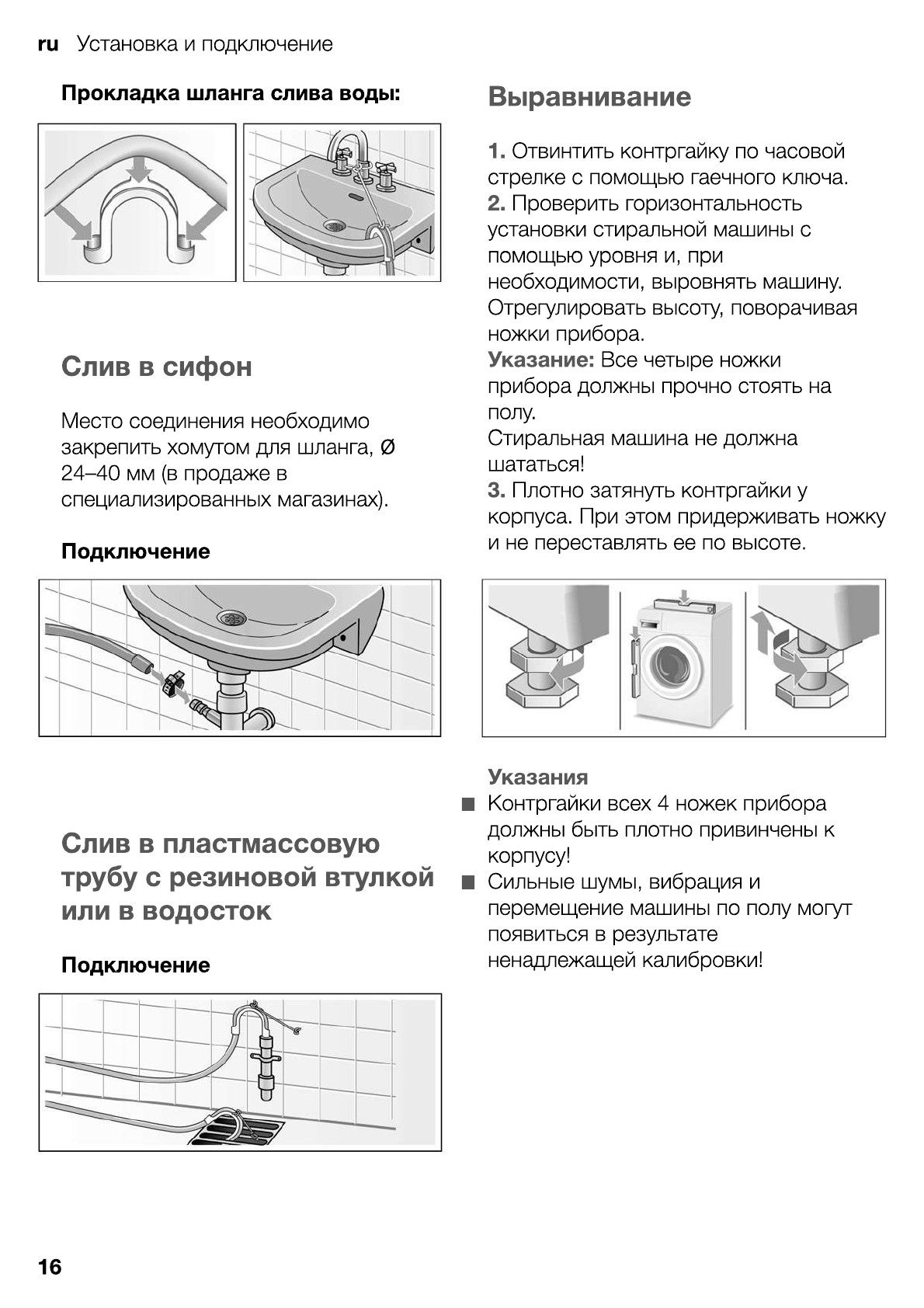 ru Установка и подключение

Прокладка шланга слива воды:

Слив в сифон

Место соединения необходимо закрепить хомутом для шланга, Ø 24–40 мм (в продаже в специализированных магазинах).

Подключение

Слив в пластмассовую трубу с резиновой втулкой или в водосток

Подключение

Выравнивание

1. Отвинтить контргайку по часовой стрелке с помощью гаечного ключа.
2. Проверить горизонтальность установки стиральной машины с помощью уровня и, при необходимости, выровнять машину. Отрегулировать высоту, поворачивая ножки прибора.
Указание: Все четыре ножки прибора должны прочно стоять на полу.
Стиральная машина не должна шататься!
3. Плотно затянуть контргайки у корпуса. При этом придерживать ножку и не переставлять ее по высоте.

Указания
■ Контргайки всех 4 ножек прибора должны быть плотно привинчены к корпусу!
■ Сильные шумы, вибрация и перемещение машины по полу могут появиться в результате ненадлежащей калибровки!

16