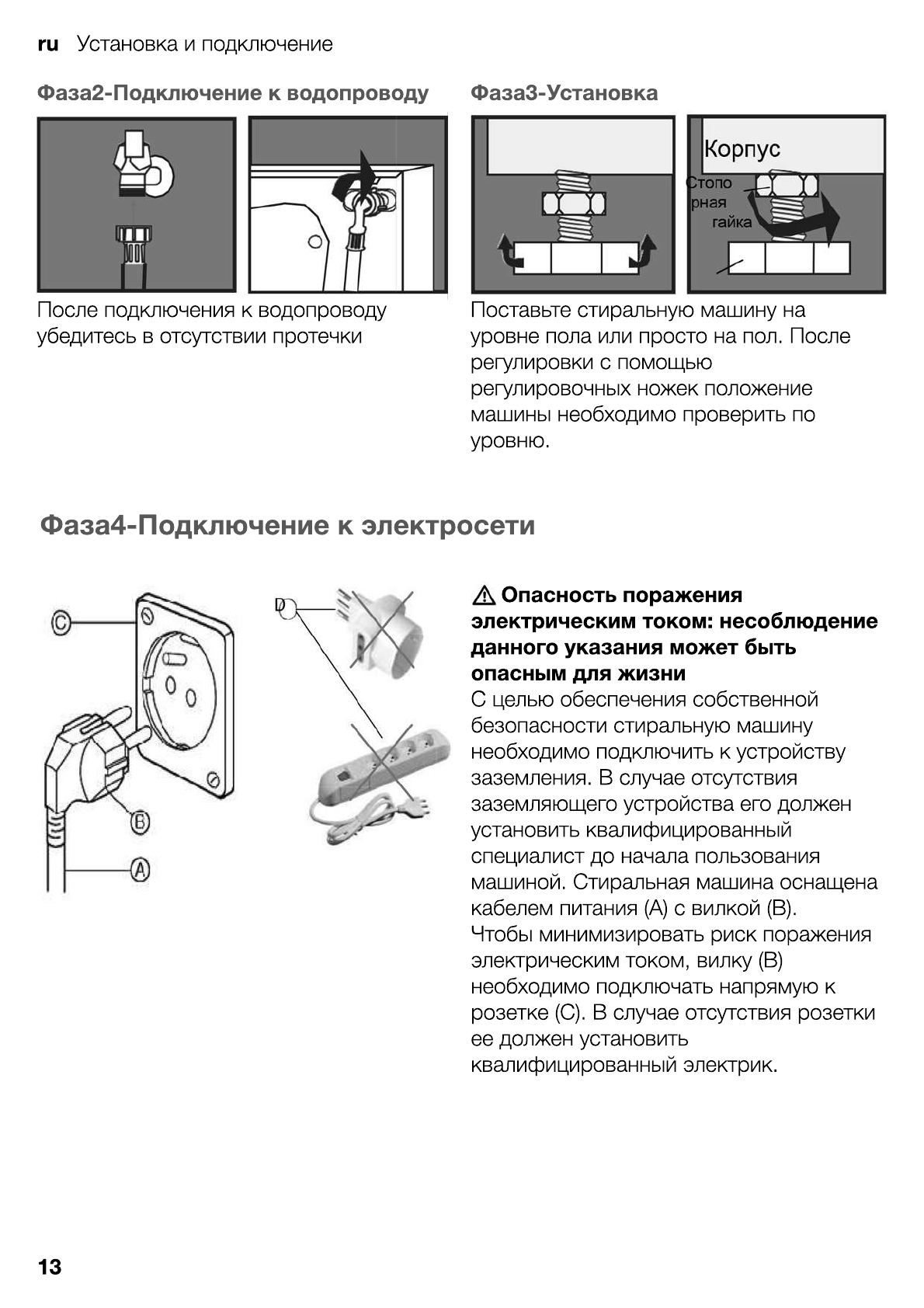 ru Установка и подключение

Фаза2-Подключение к водопроводу

После подключения к водопроводу убедитесь в отсутствии протечки

Фаза3-Установка

Корпус

Стопо рная гайка

Поставьте стиральную машину на уровне пола или просто на пол. После регулировки с помощью регулировочных ножек положение машины необходимо проверить по уровню.

Фаза4-Подключение к электросети

C

B

A

D

⚠ Опасность поражения электрическим током: несоблюдение данного указания может быть опасным для жизни
С целью обеспечения собственной безопасности стиральную машину необходимо подключить к устройству заземления. В случае отсутствия заземляющего устройства его должен установить квалифицированный специалист до начала пользования машиной. Стиральная машина оснащена кабелем питания (A) с вилкой (B).
Чтобы минимизировать риск поражения электрическим током, вилку (B) необходимо подключать напрямую к розетке (C). В случае отсутствия розетки ее должен установить квалифицированный электрик.

13