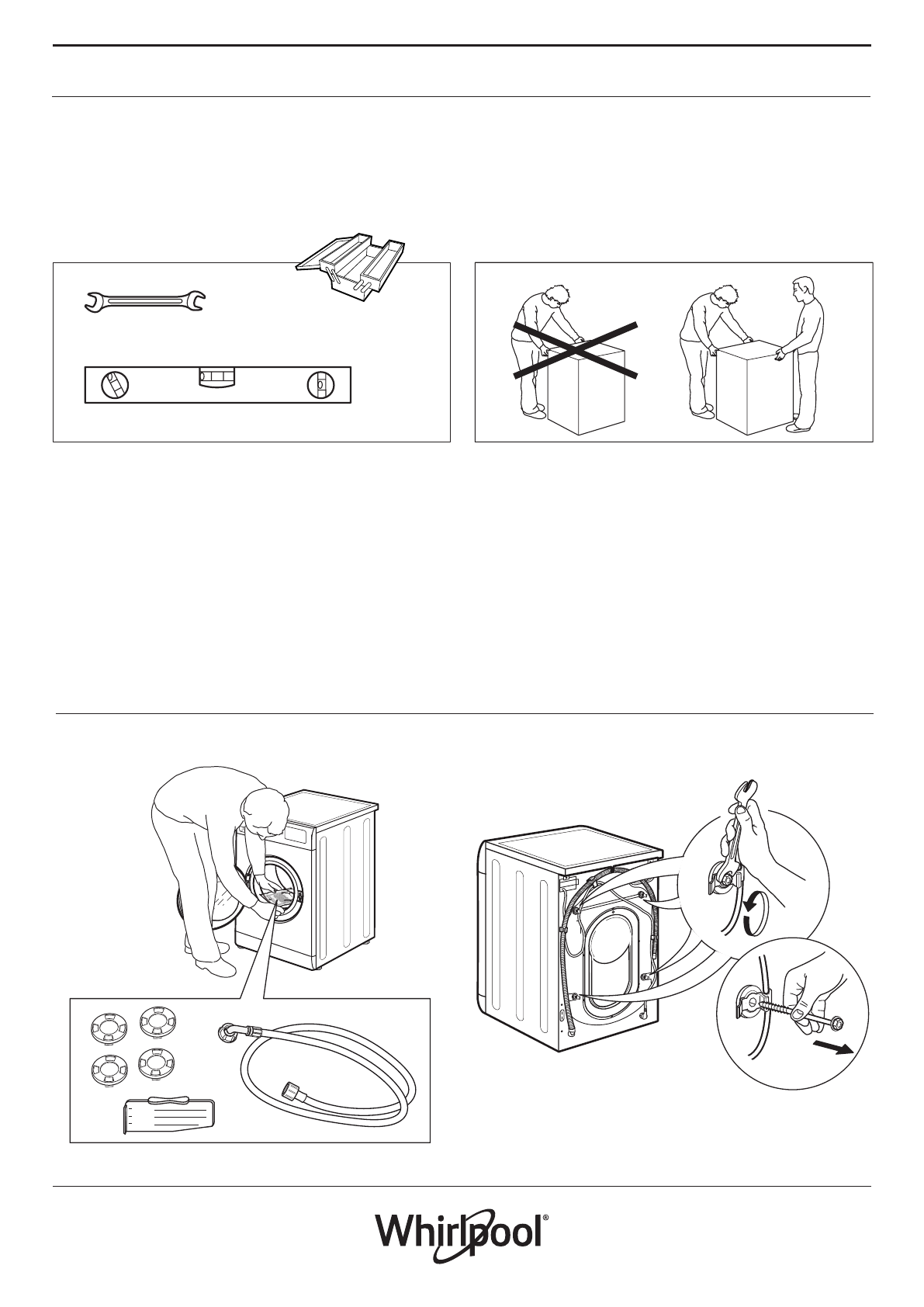 Whirlpool®