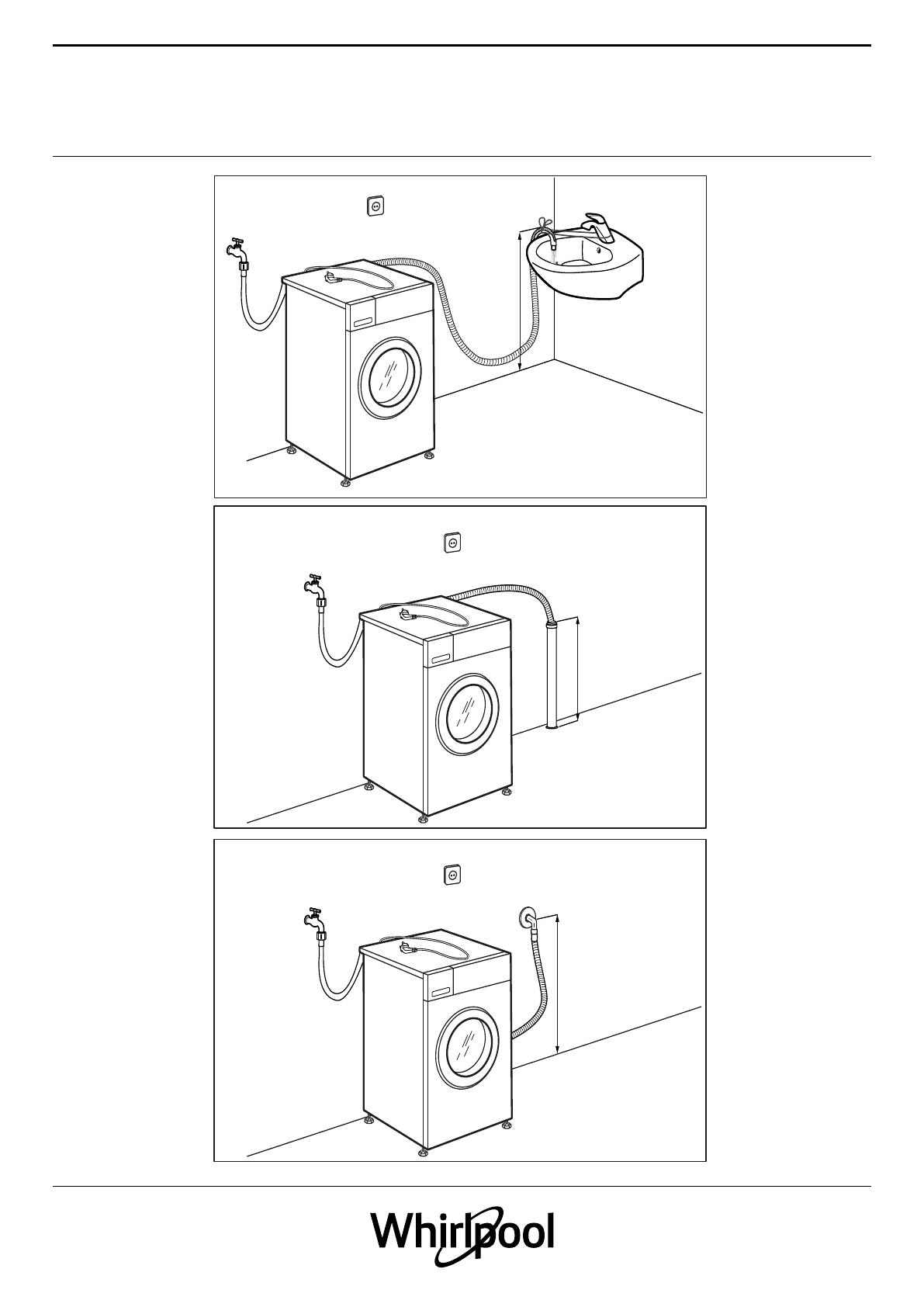 Whirlpool