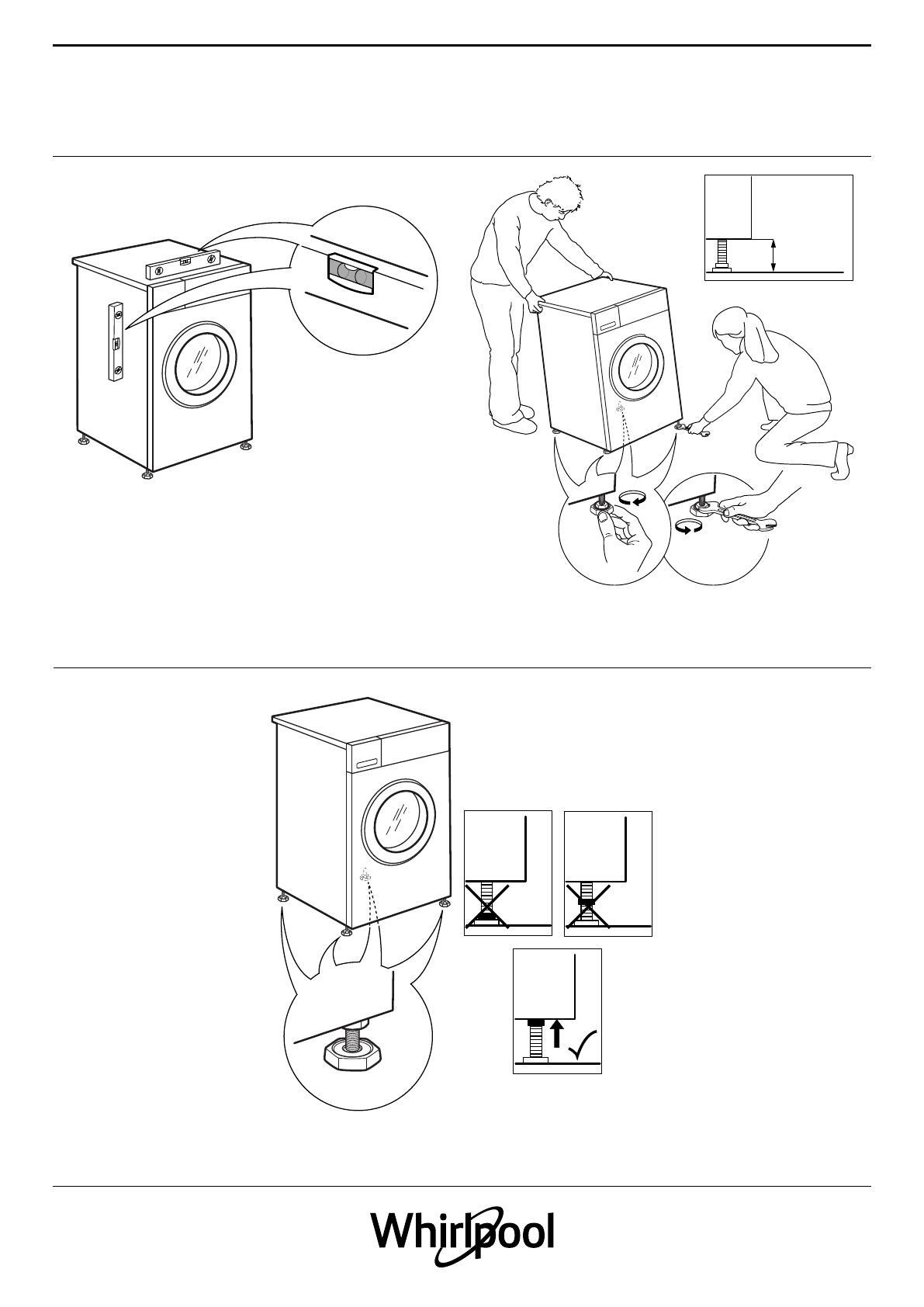 Whirlpool