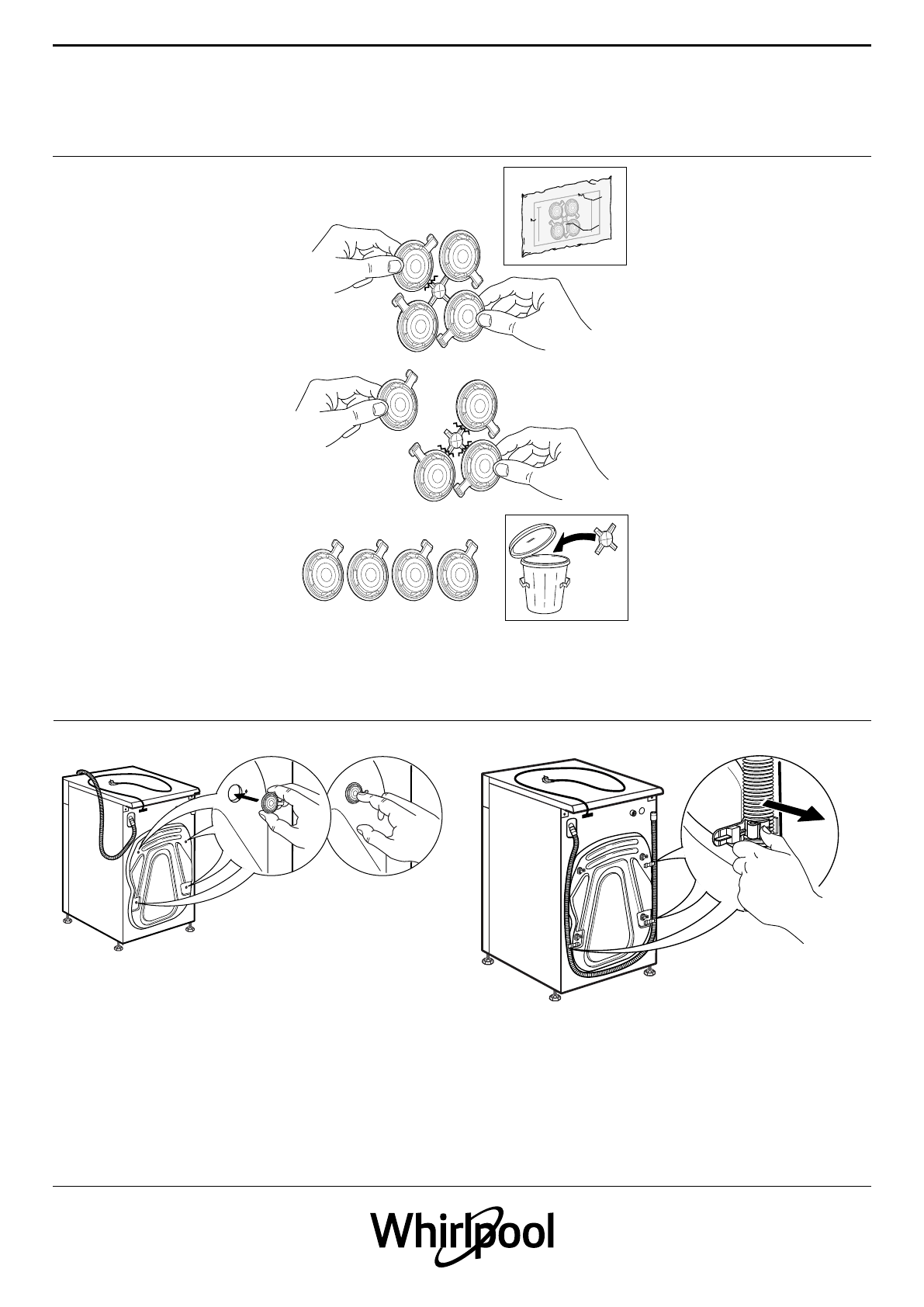 Whirlpool