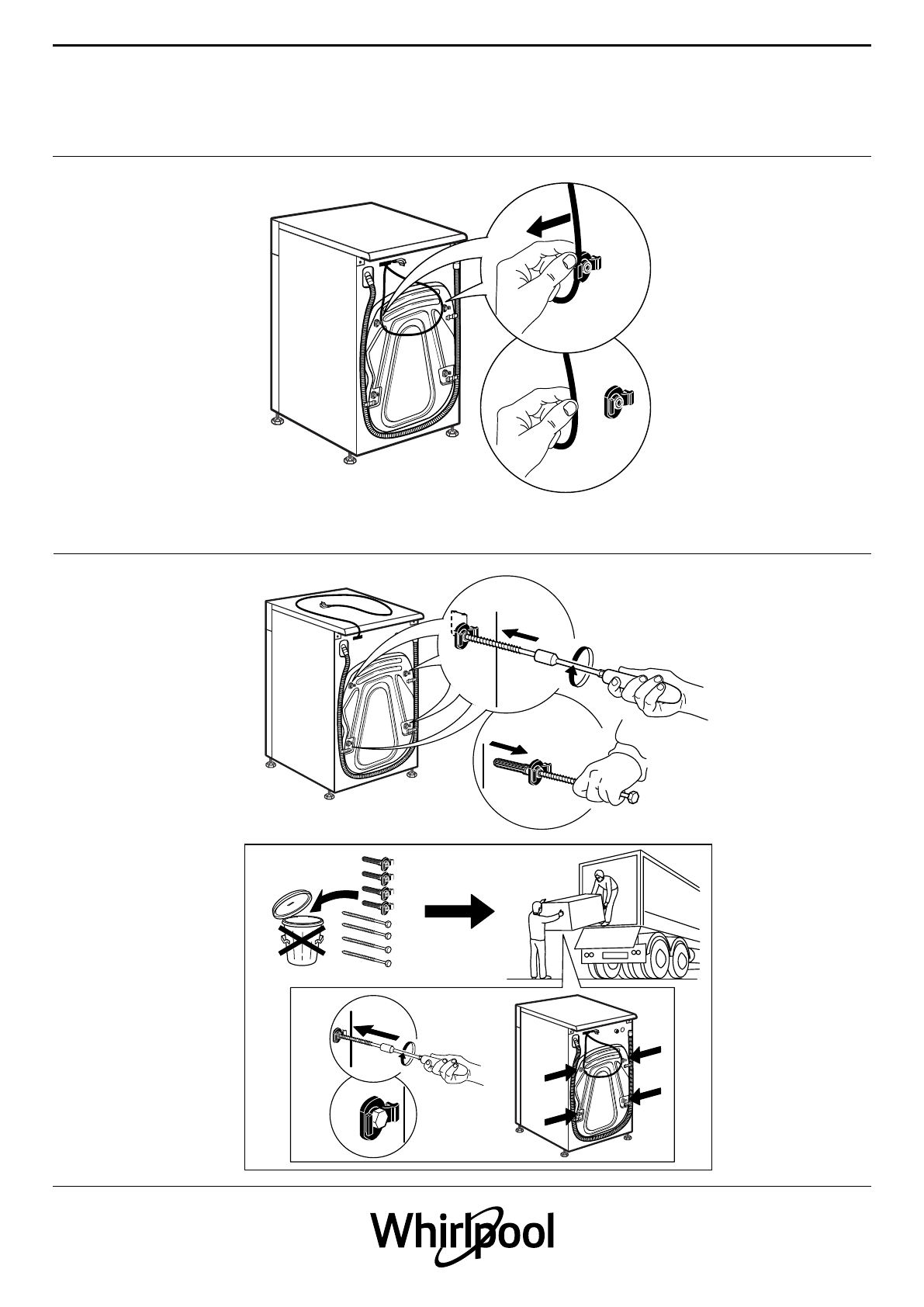 Whirlpool