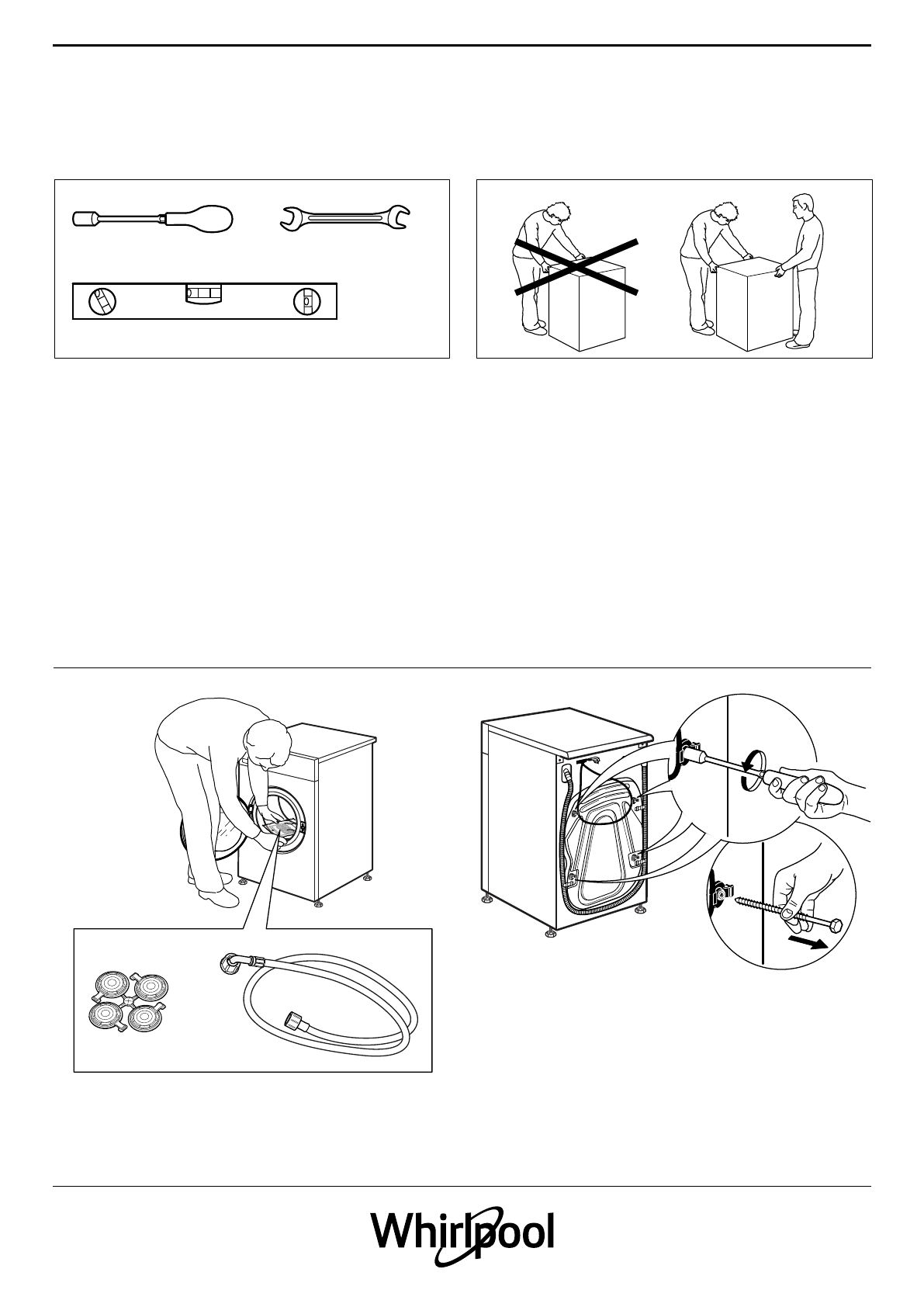 Whirlpool