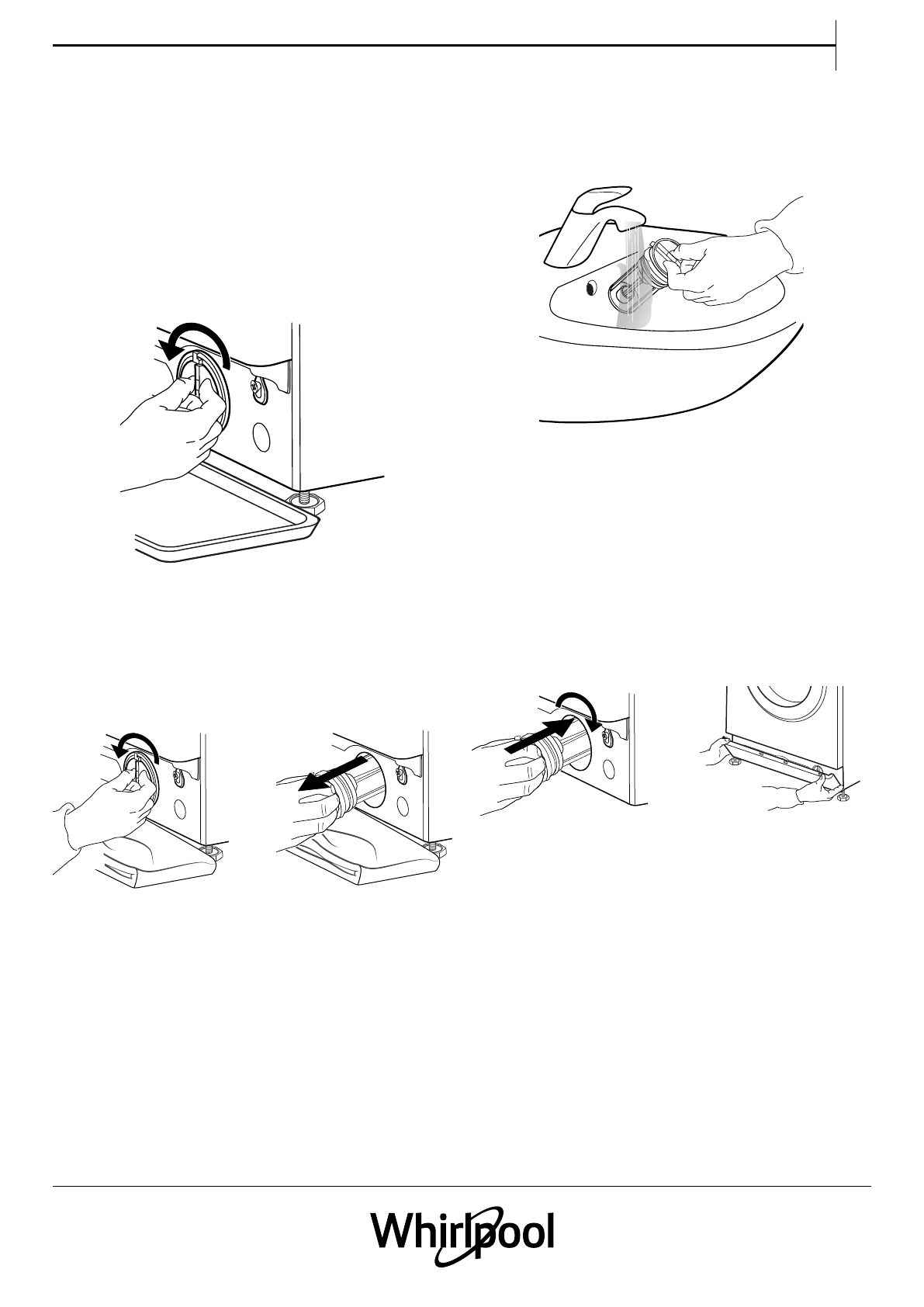 Whirlpool