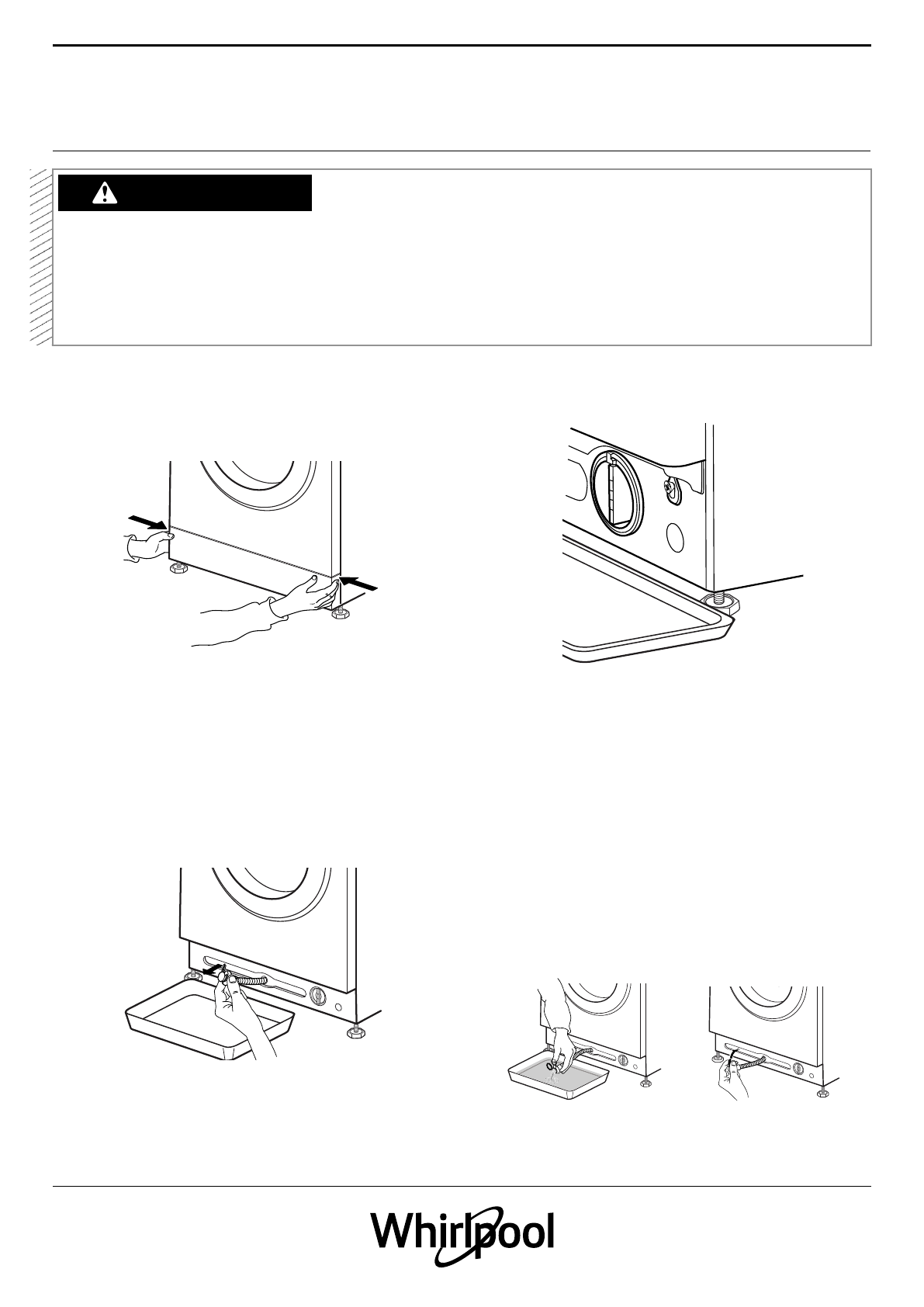 Whirlpool