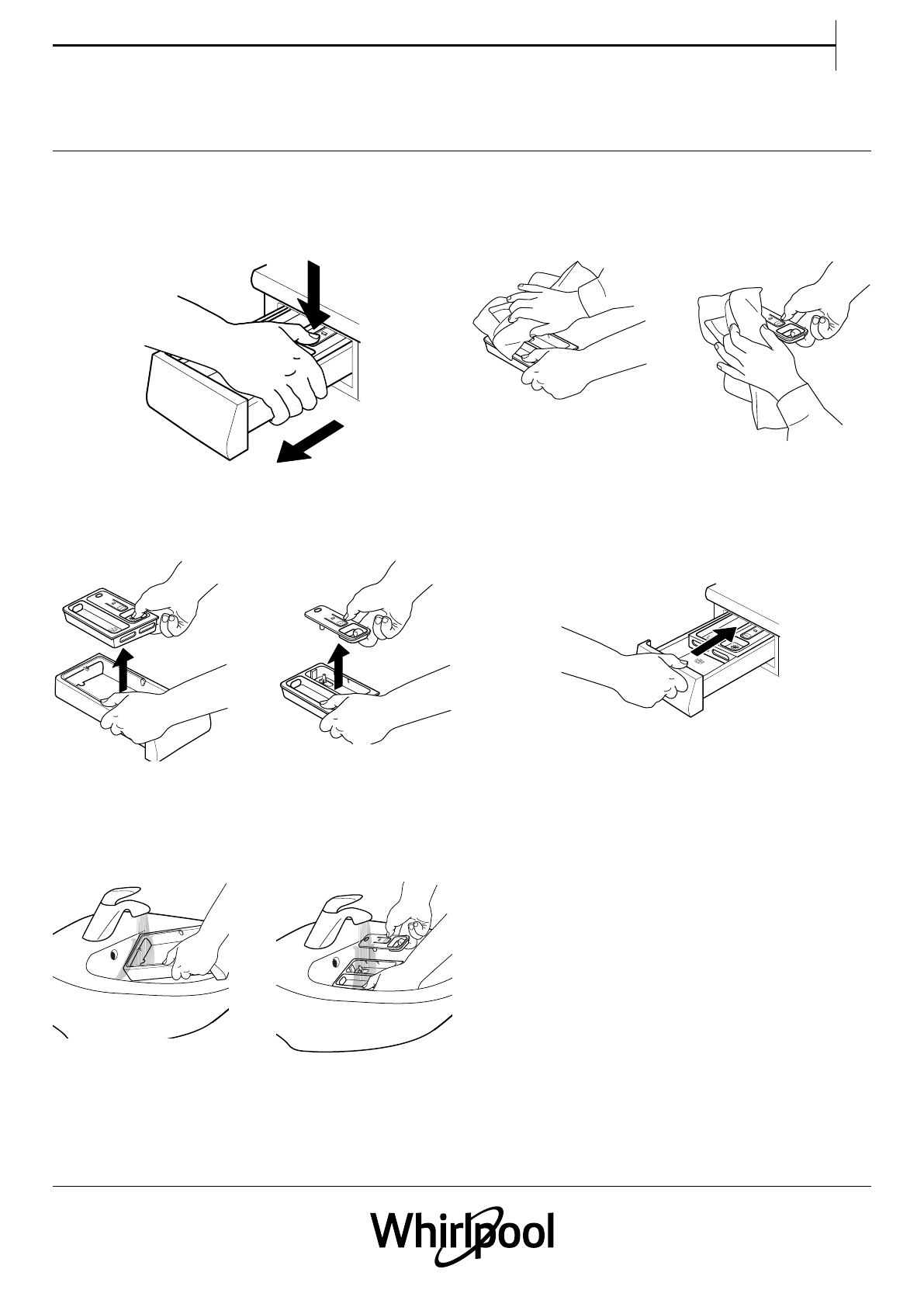 Whirlpool