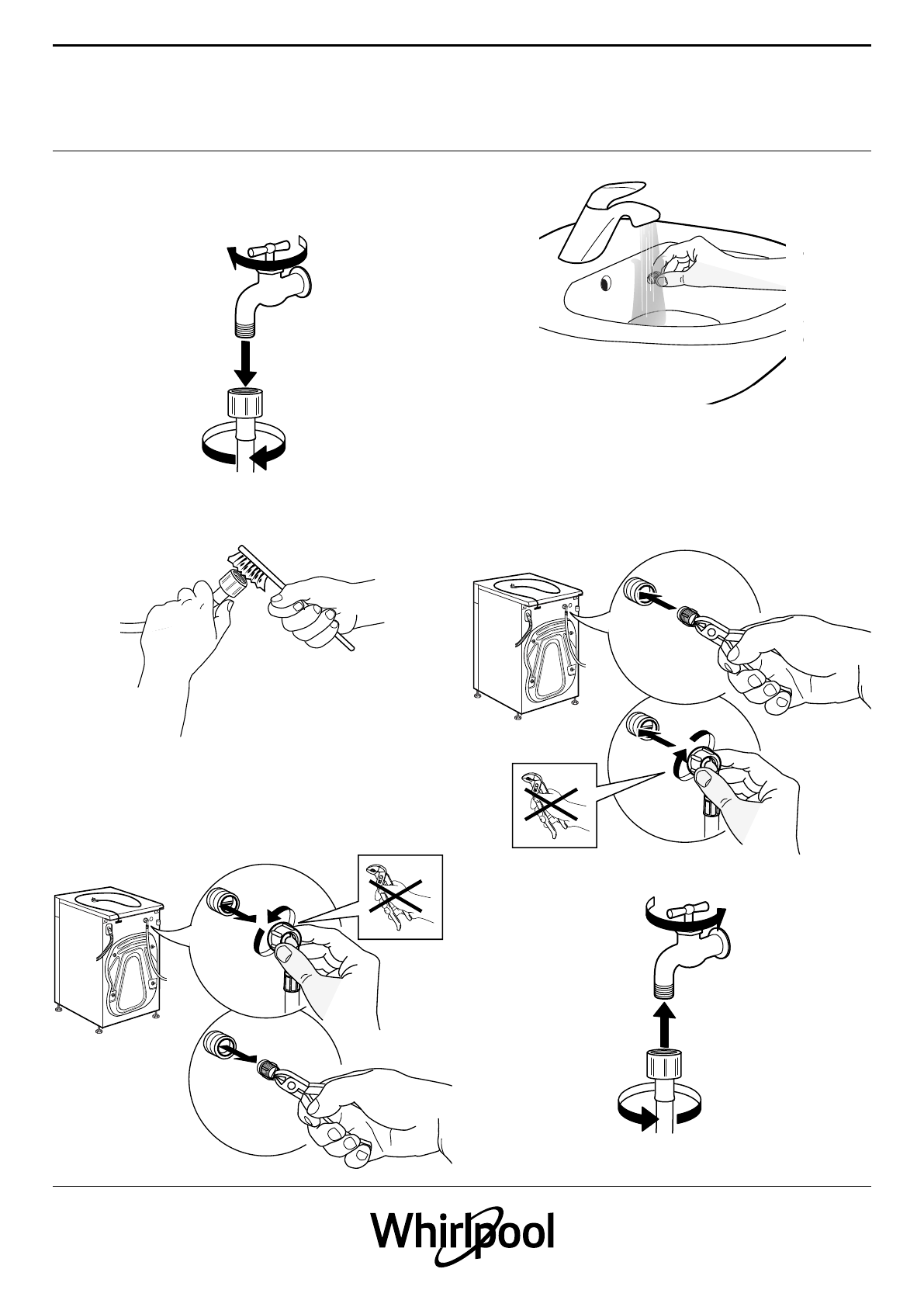 Whirlpool