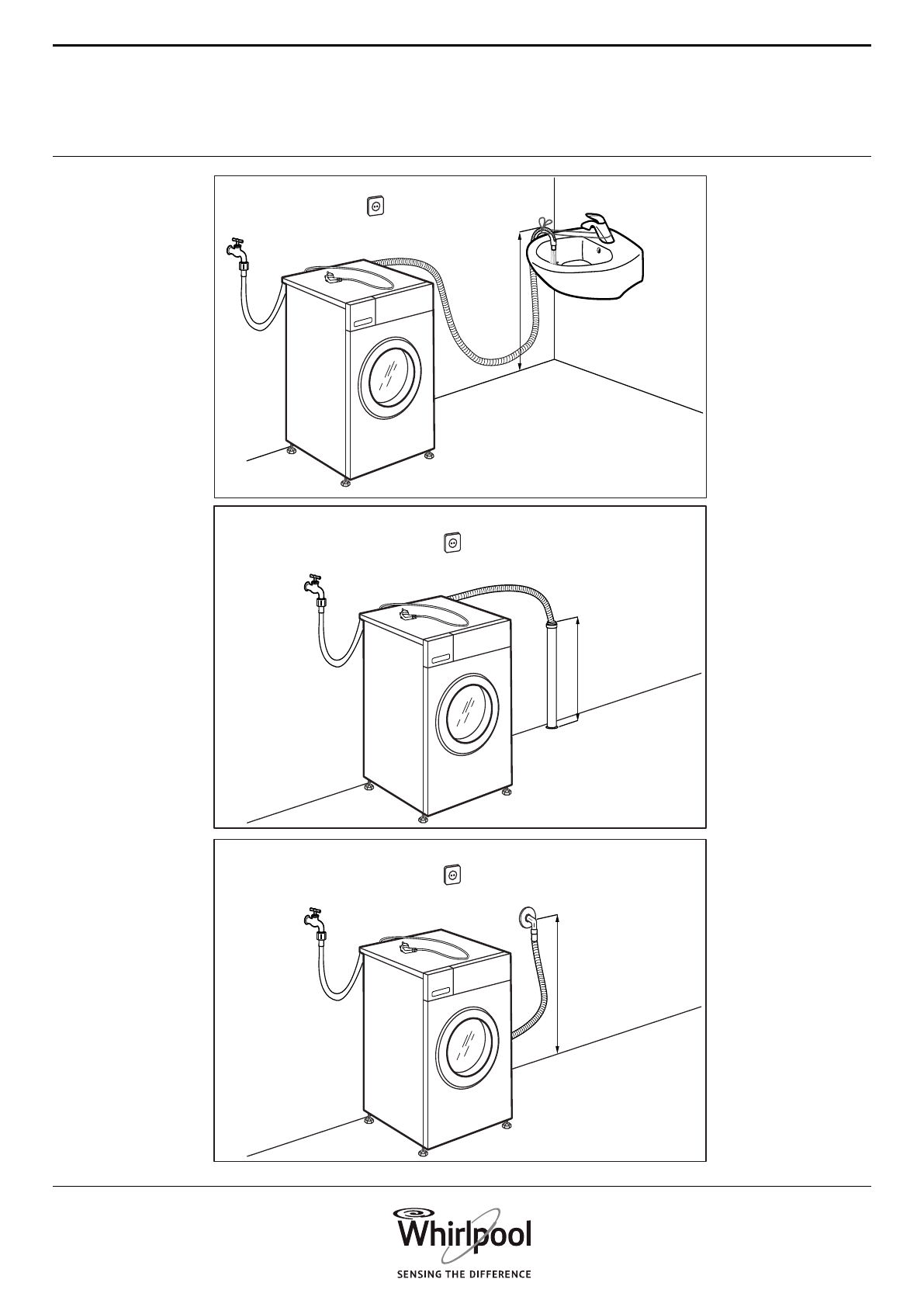 Whirlpool
SENSING THE DIFFERENCE