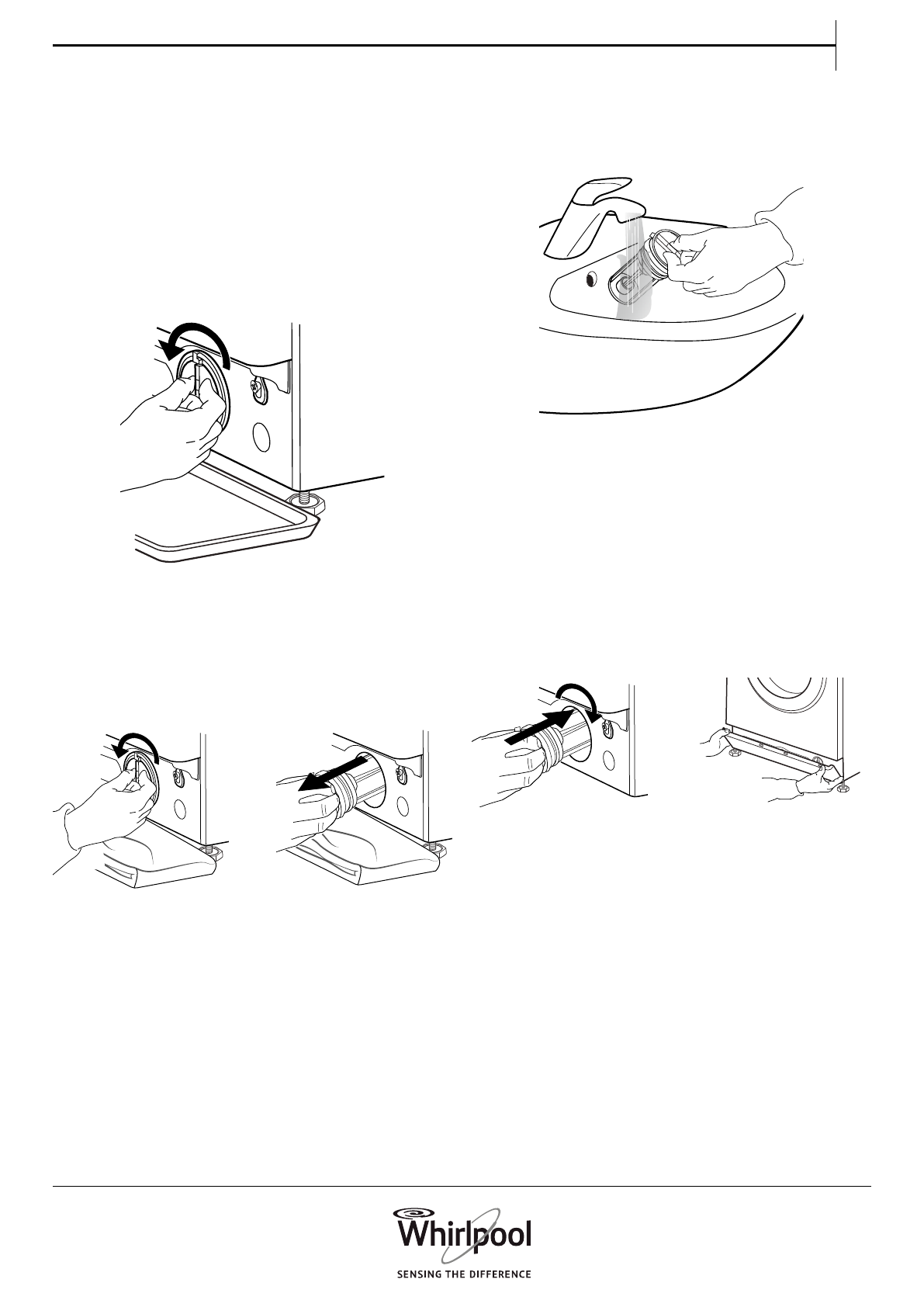 Whirlpool
SENSING THE DIFFERENCE