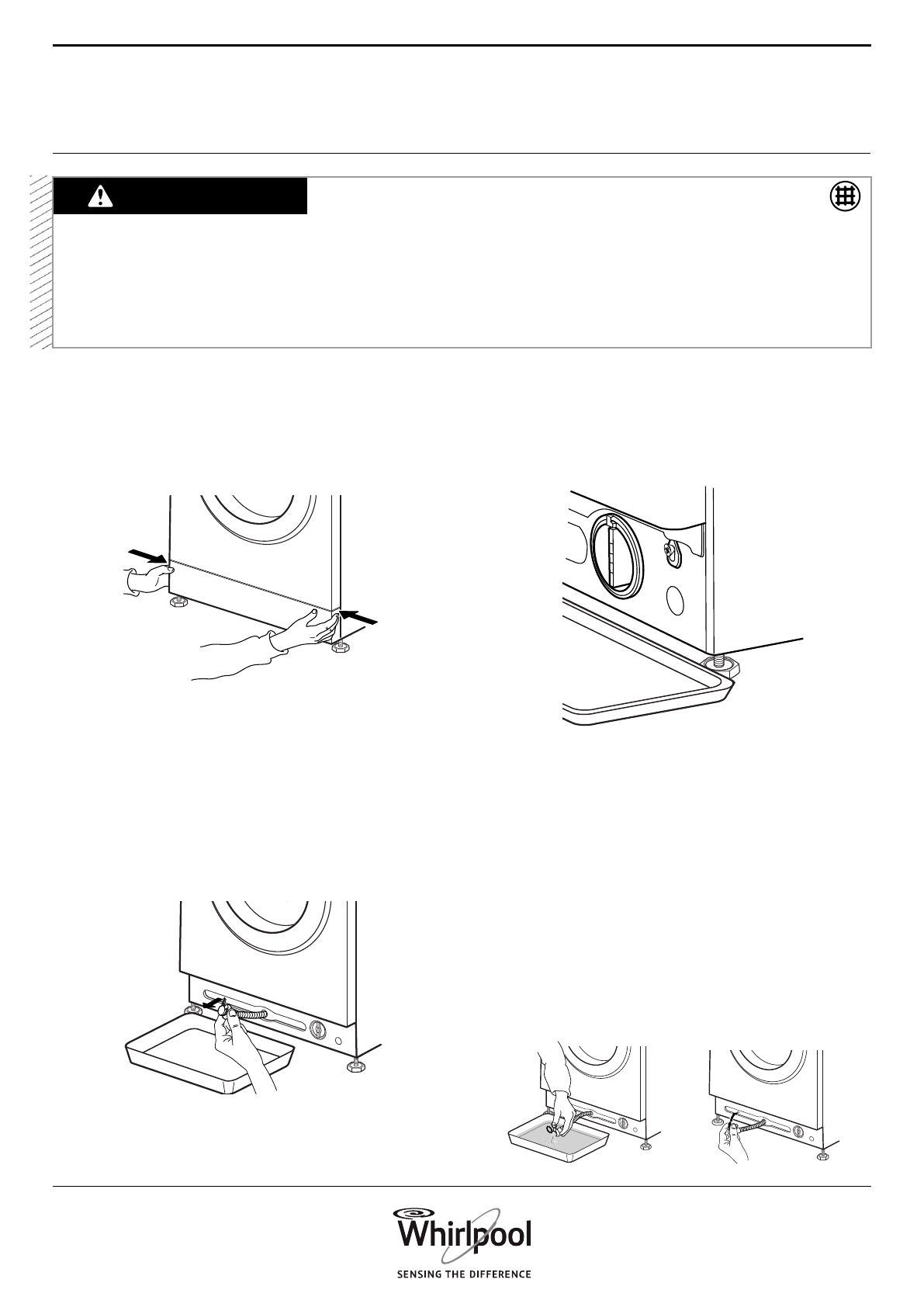 Whirlpool
SENSING THE DIFFERENCE