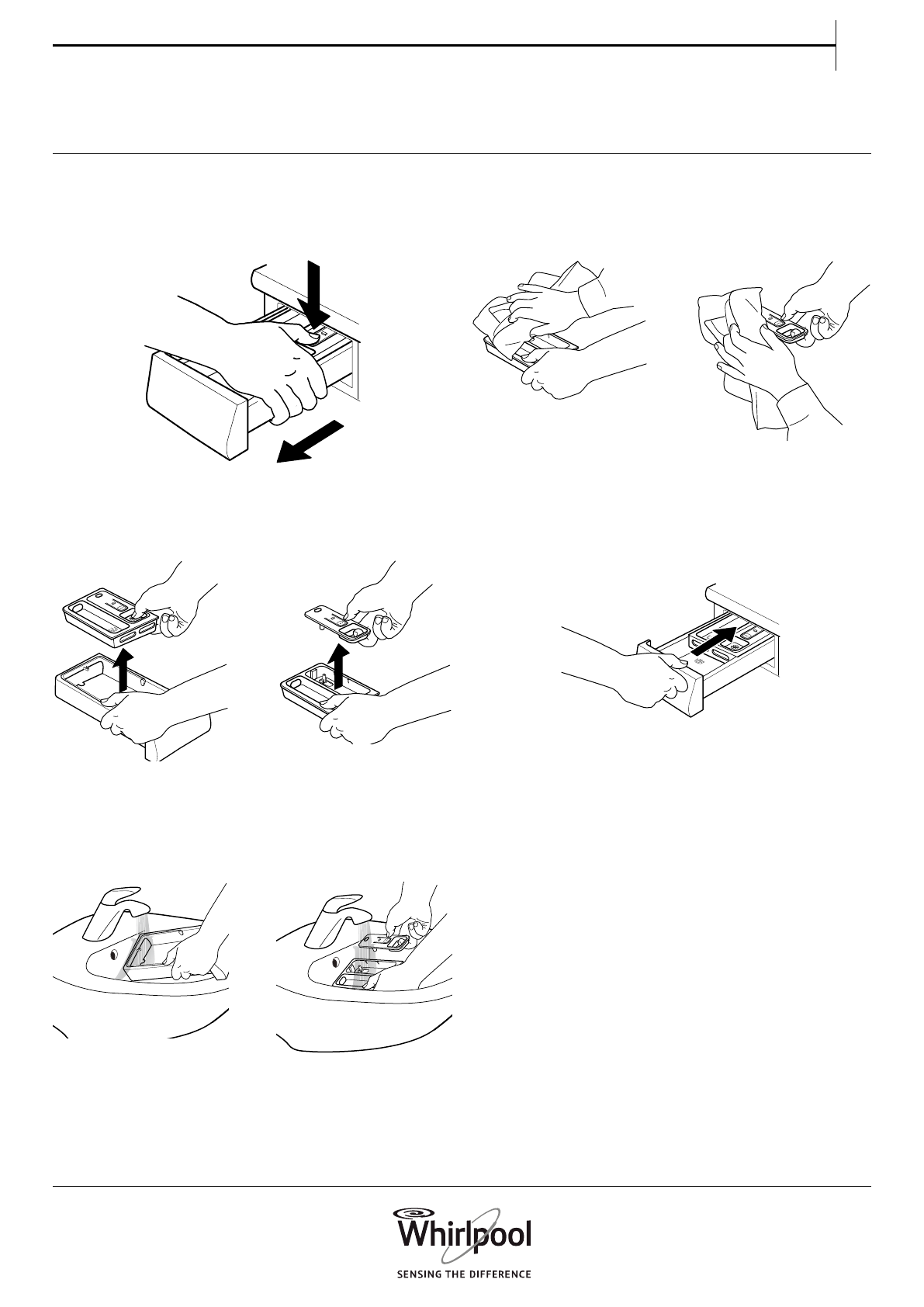 Whirlpool
SENSING THE DIFFERENCE