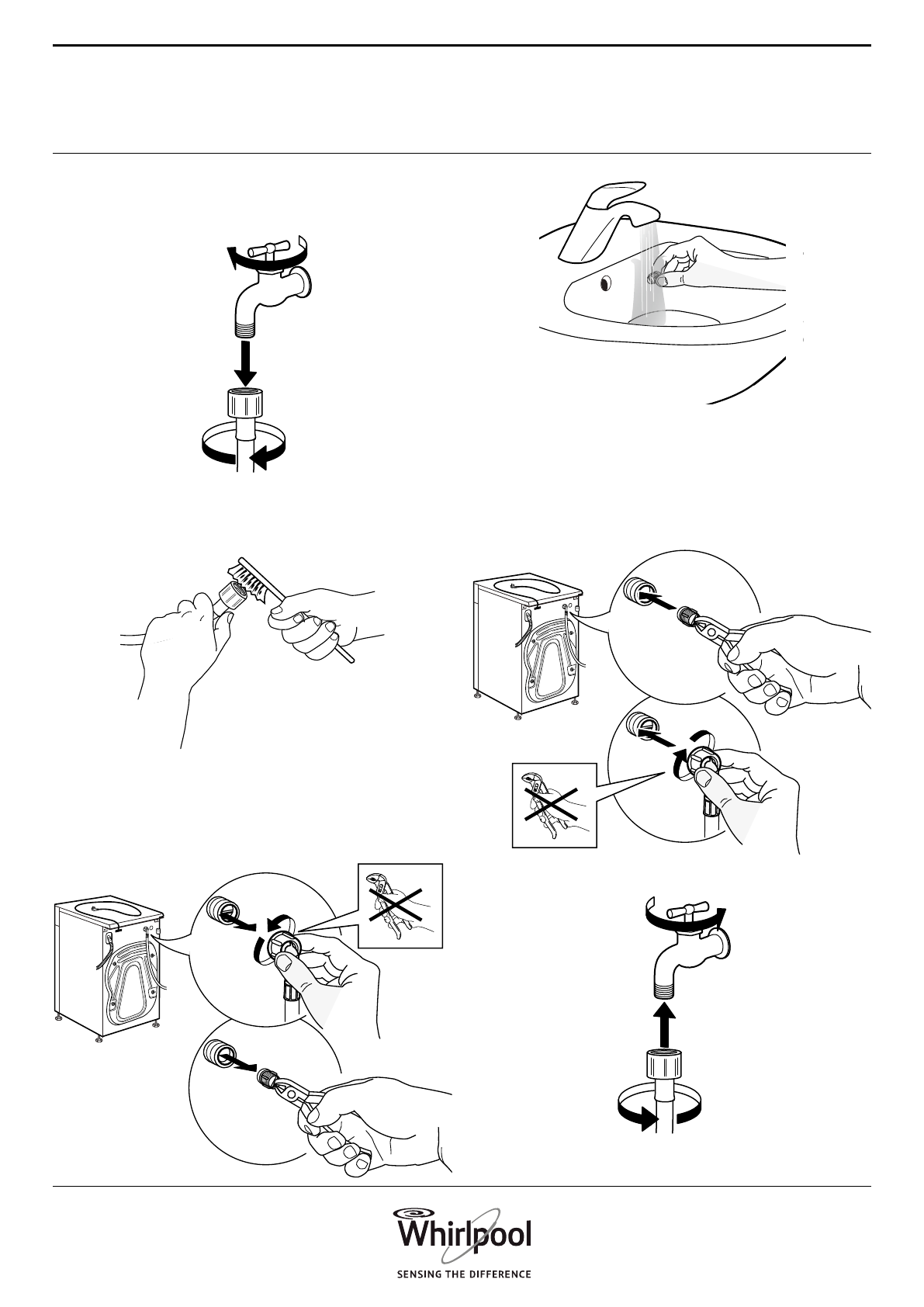 Whirlpool

SENSING THE DIFFERENCE