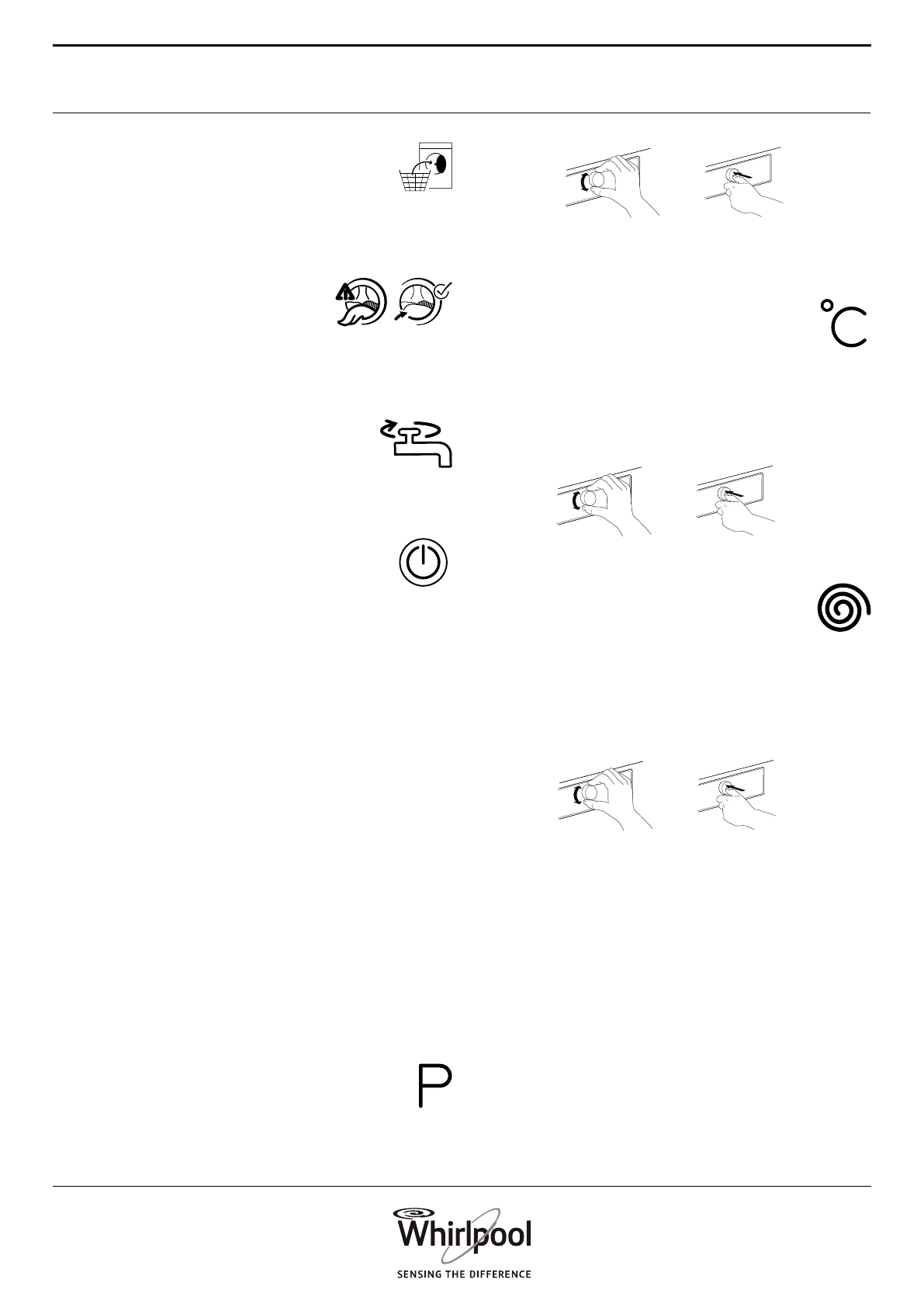 °C

P

Whirlpool
SENSING THE DIFFERENCE