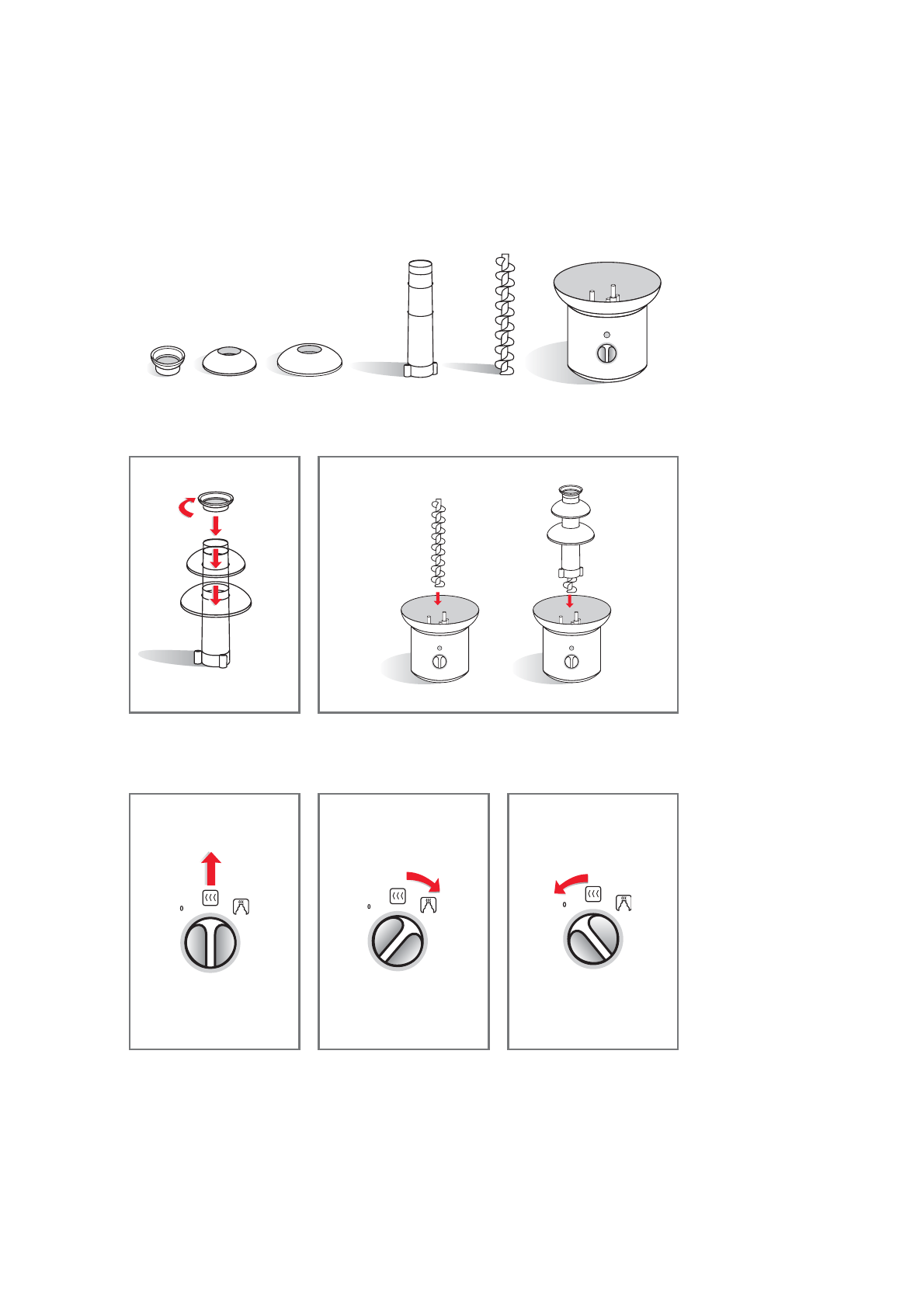 0

0

0