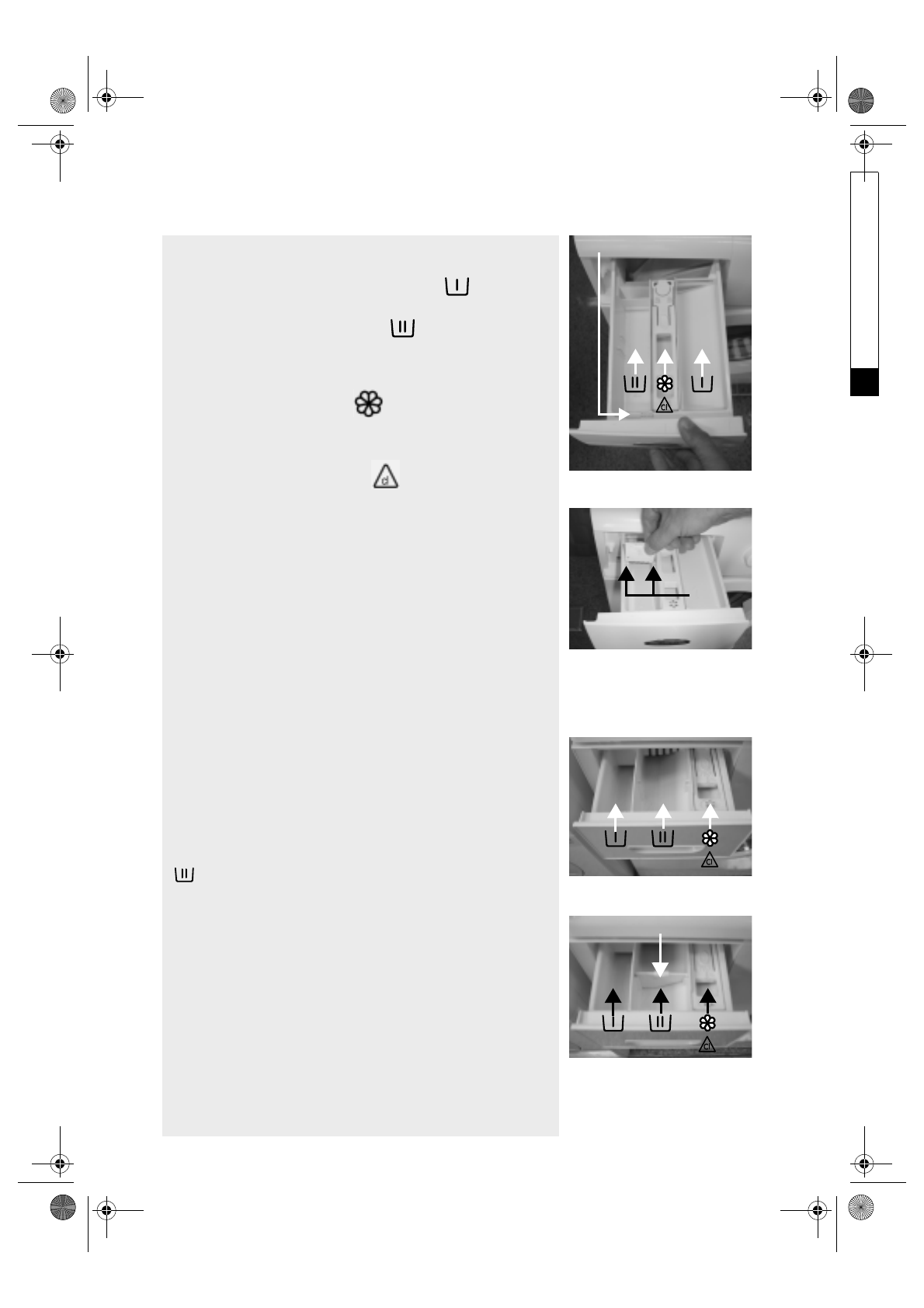 cl

cl

cl

cl