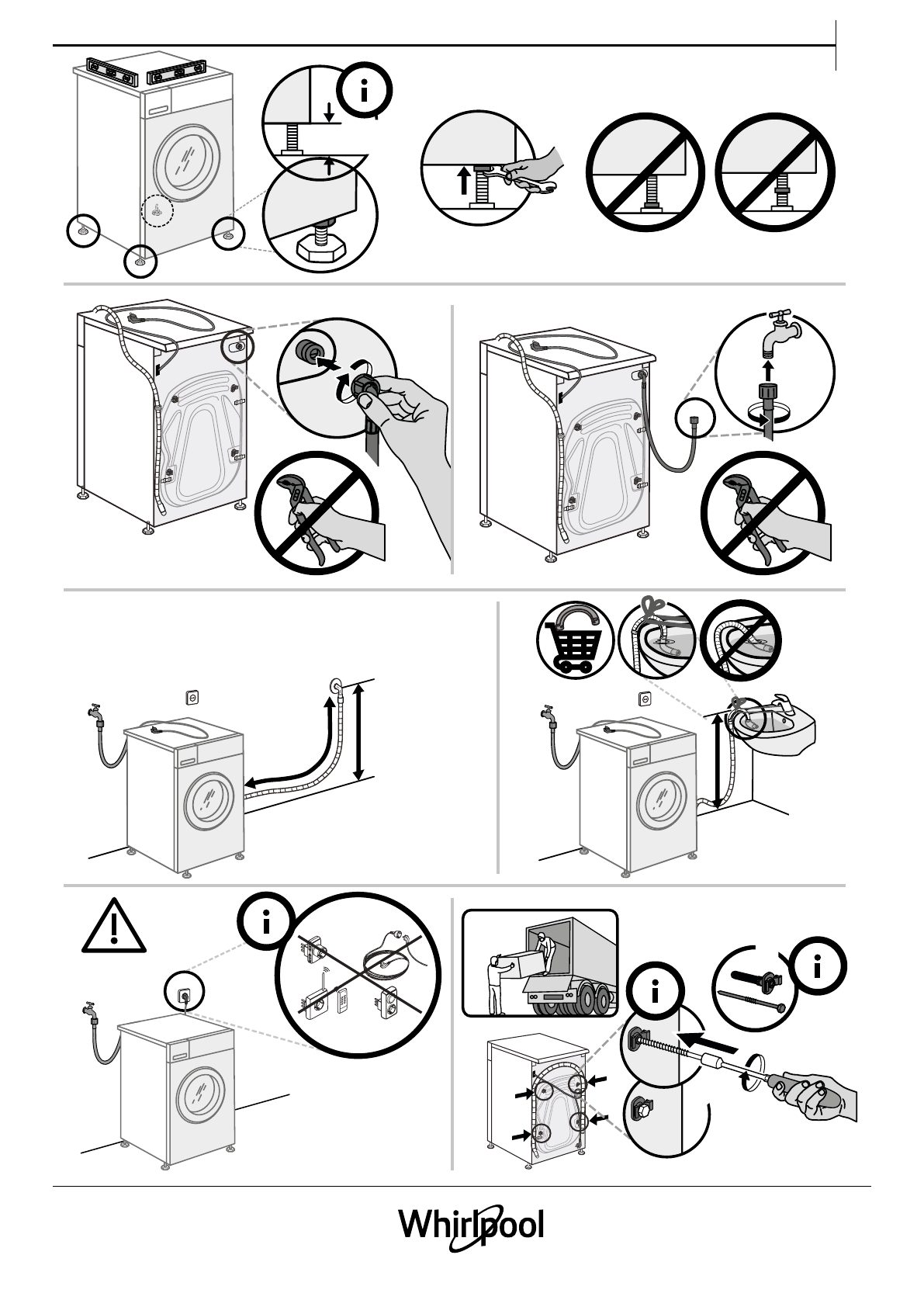 Whirlpool