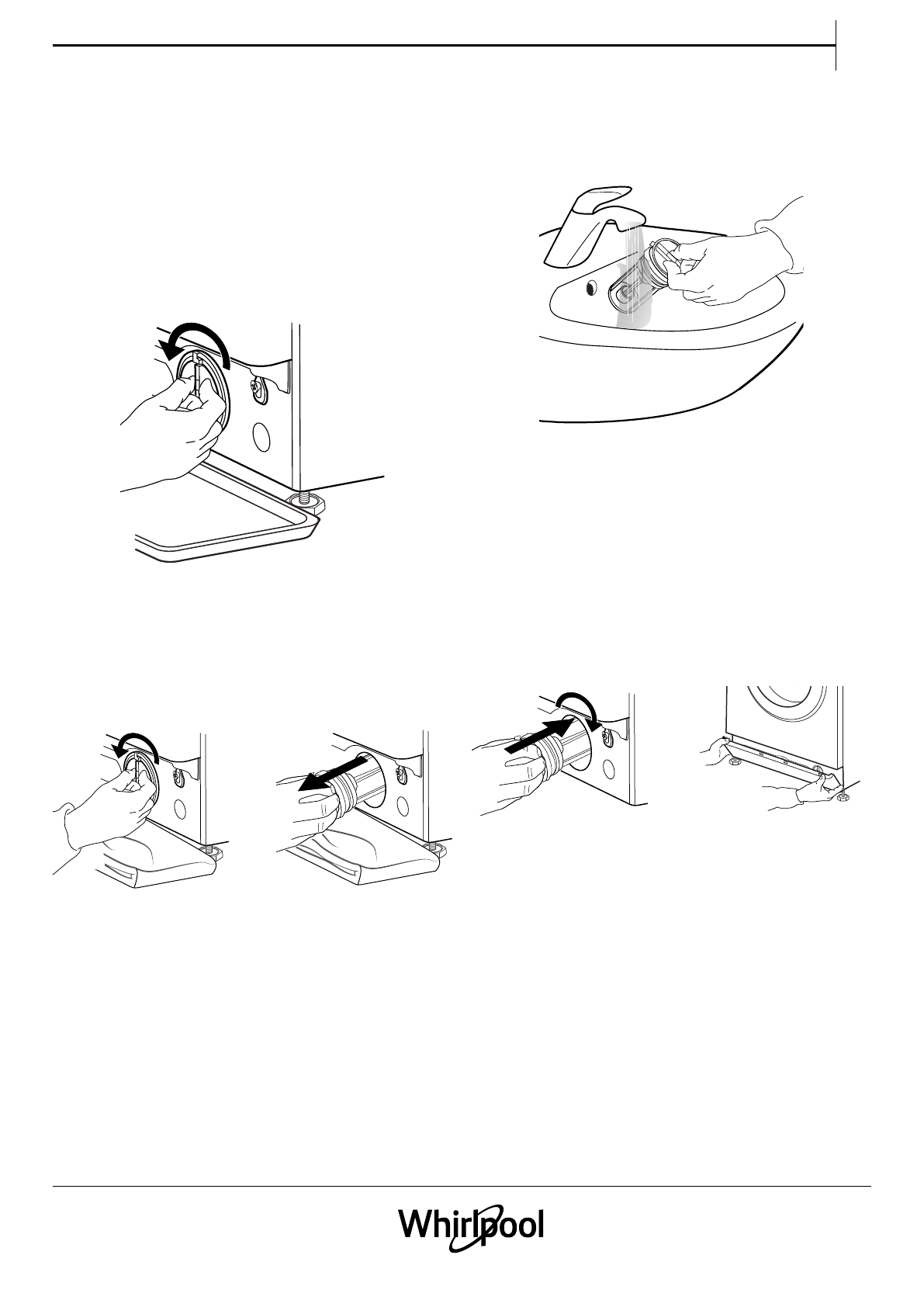 Whirlpool