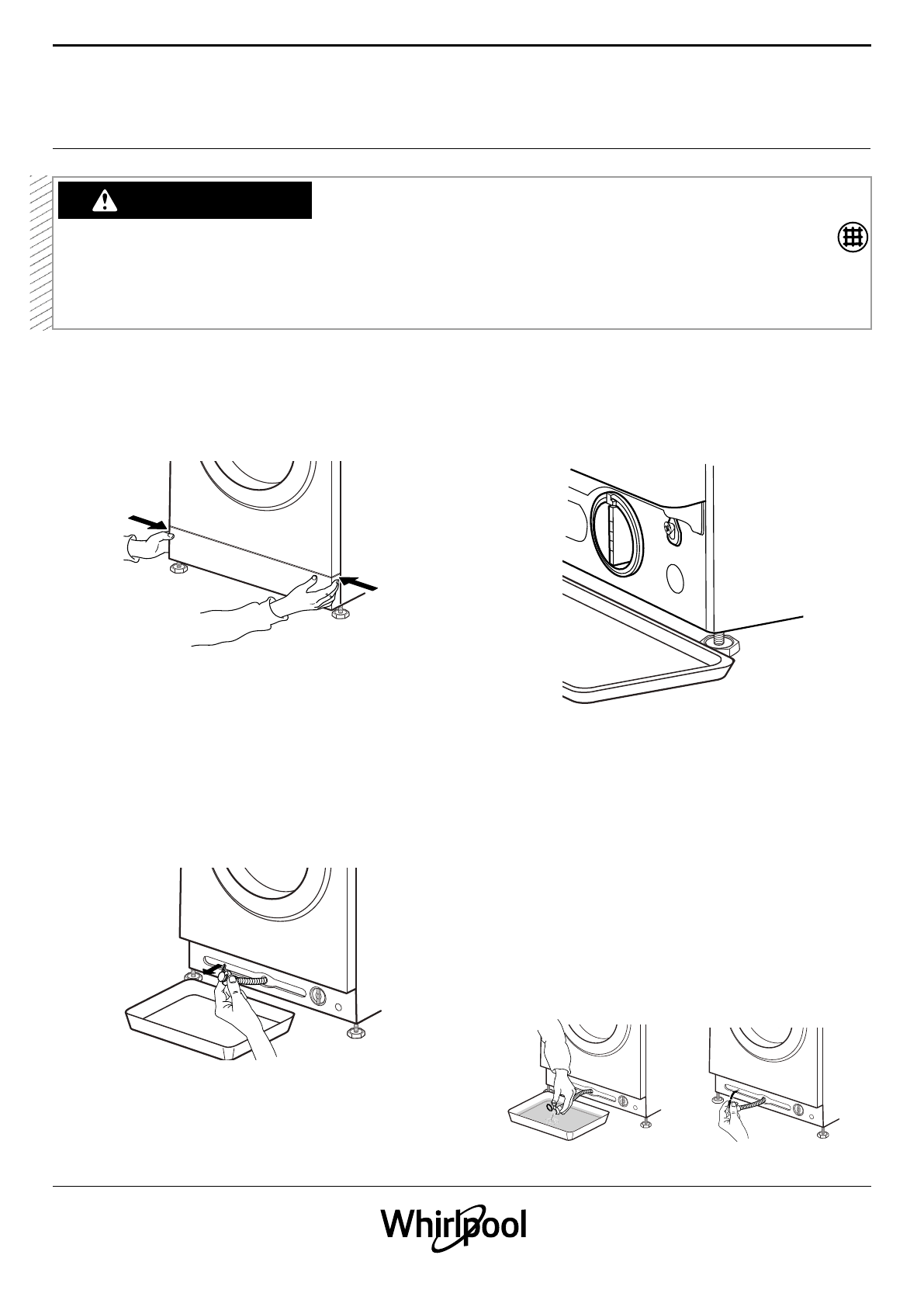 Whirlpool