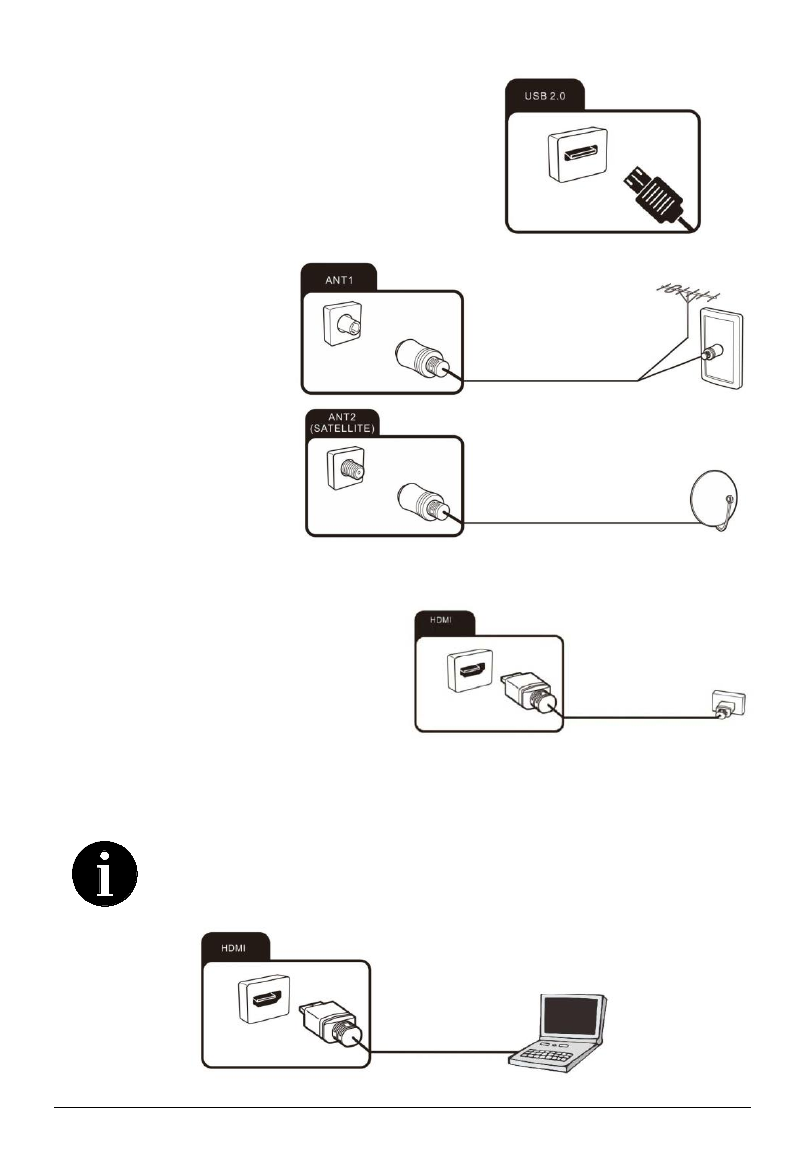 USB 2.0

ANT1

ANT2 (SATELLITE)

HDMI

HDMI