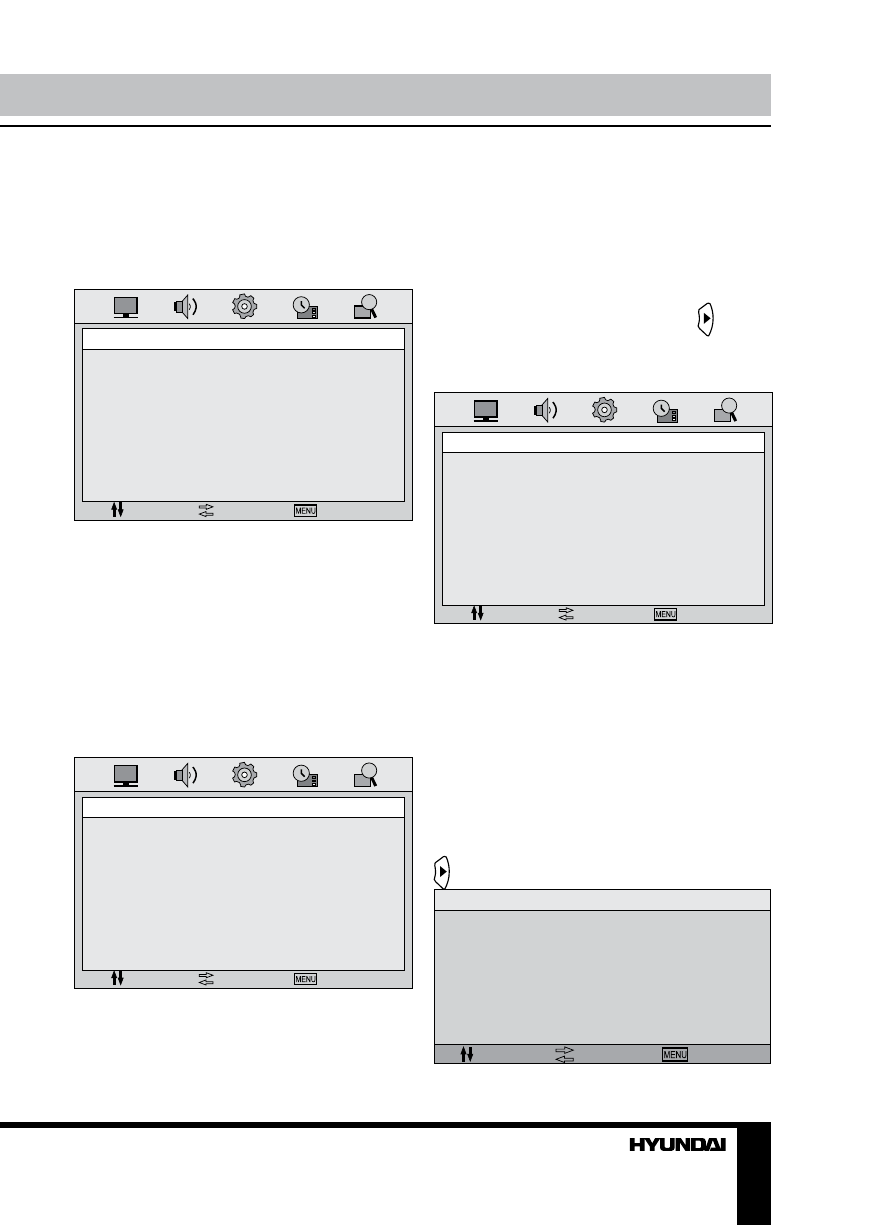 MENU

MENU

MENU

MENU

HYUNDAI