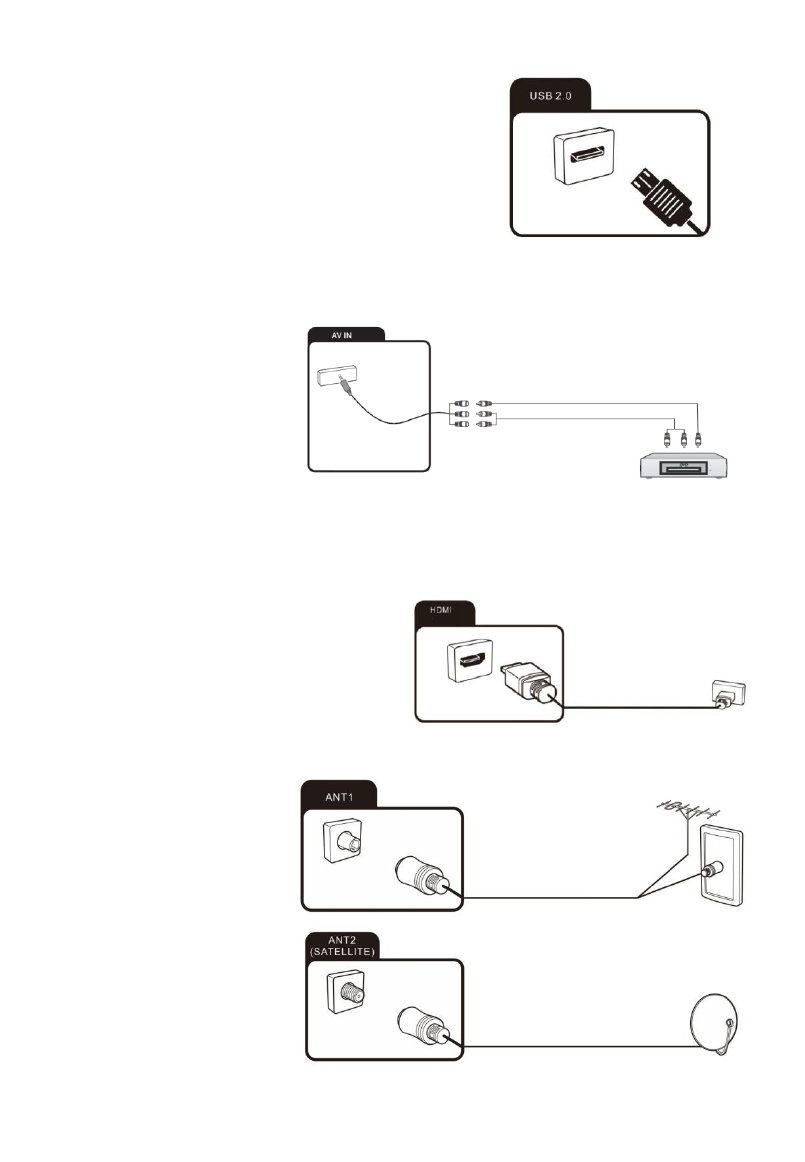 USB 2.0

AV IN

HDMI

ANT1

ANT2
(SATELLITE)