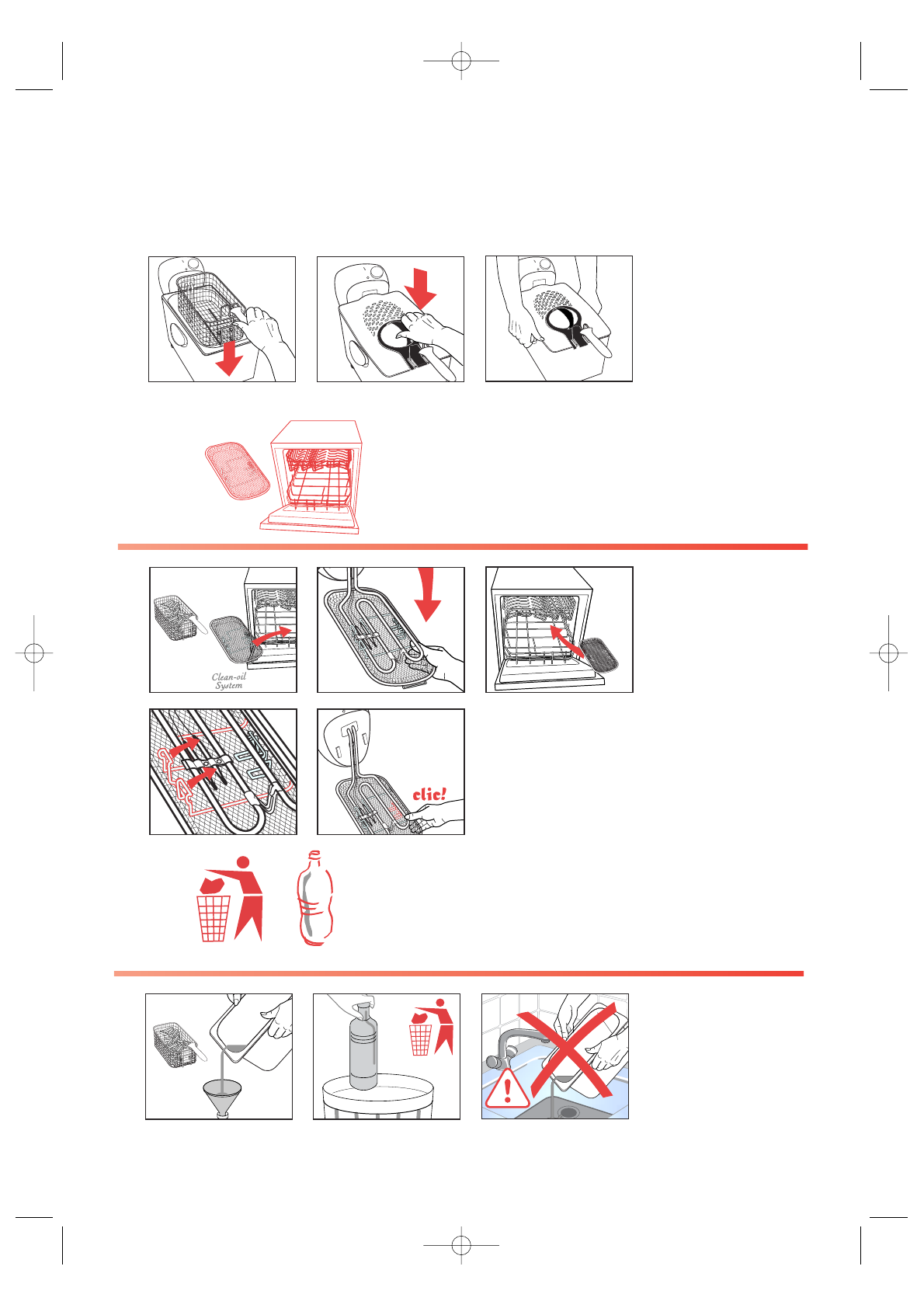 Clean-oil System

clic!