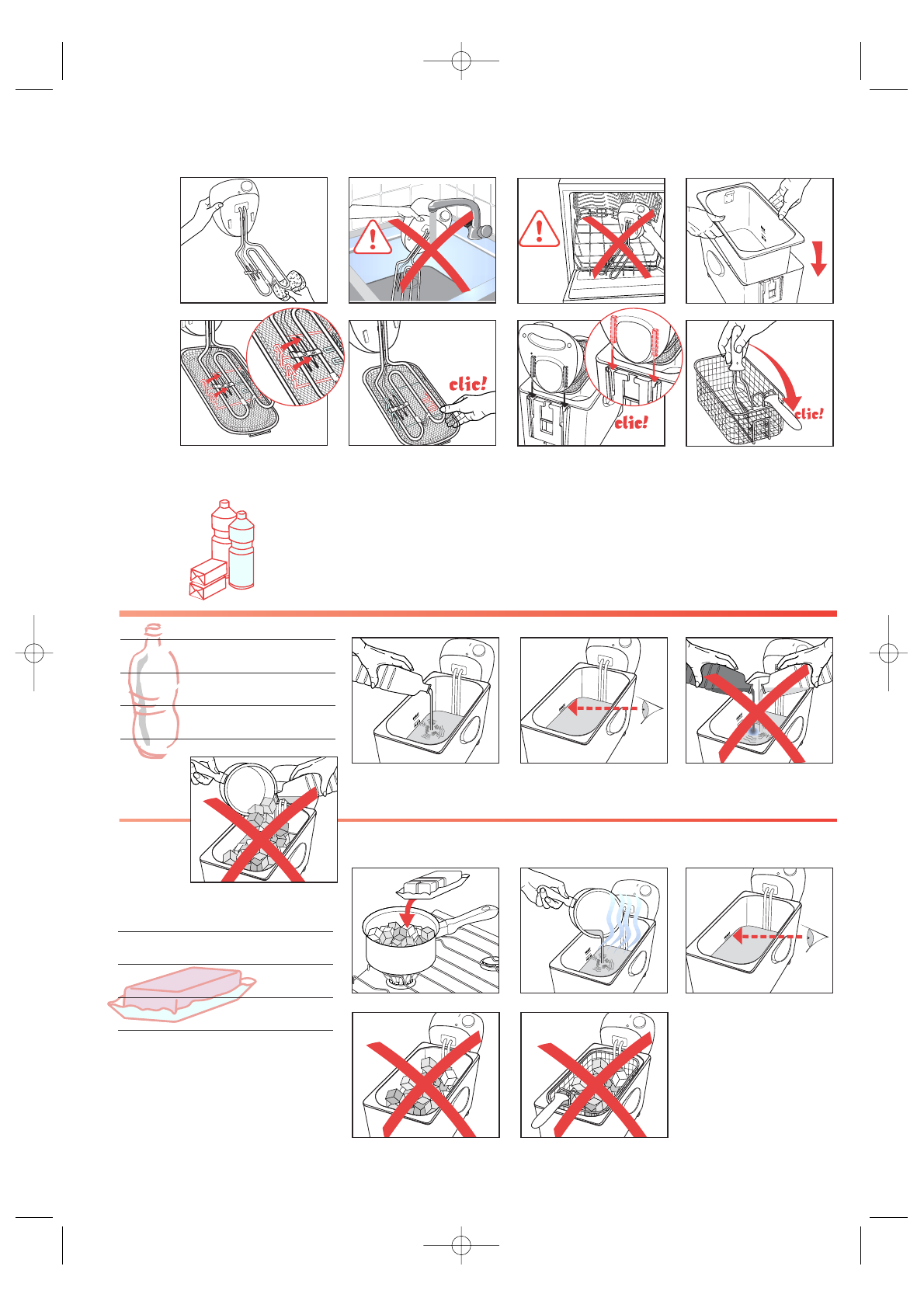 clic!

clic!

clic!