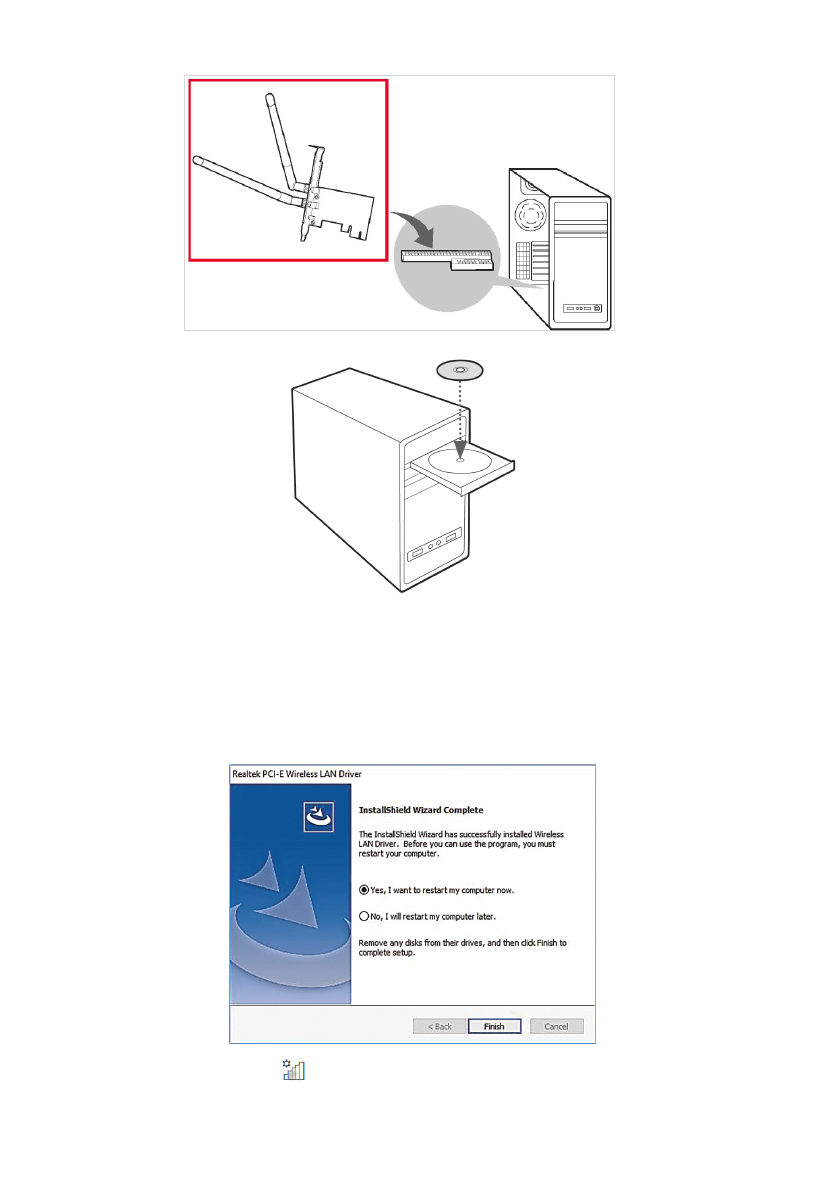 Realtek PCI-E Wireless LAN Driver

InstallShield Wizard Complete

The InstallShield Wizard has successfully installed Wireless LAN Driver. Before you can use the program, you must restart your computer.

Yes, I want to restart my computer now.

No, I will restart my computer later.

Remove any disks from their drives, and then click Finish to complete setup.

< Back Finish Cancel