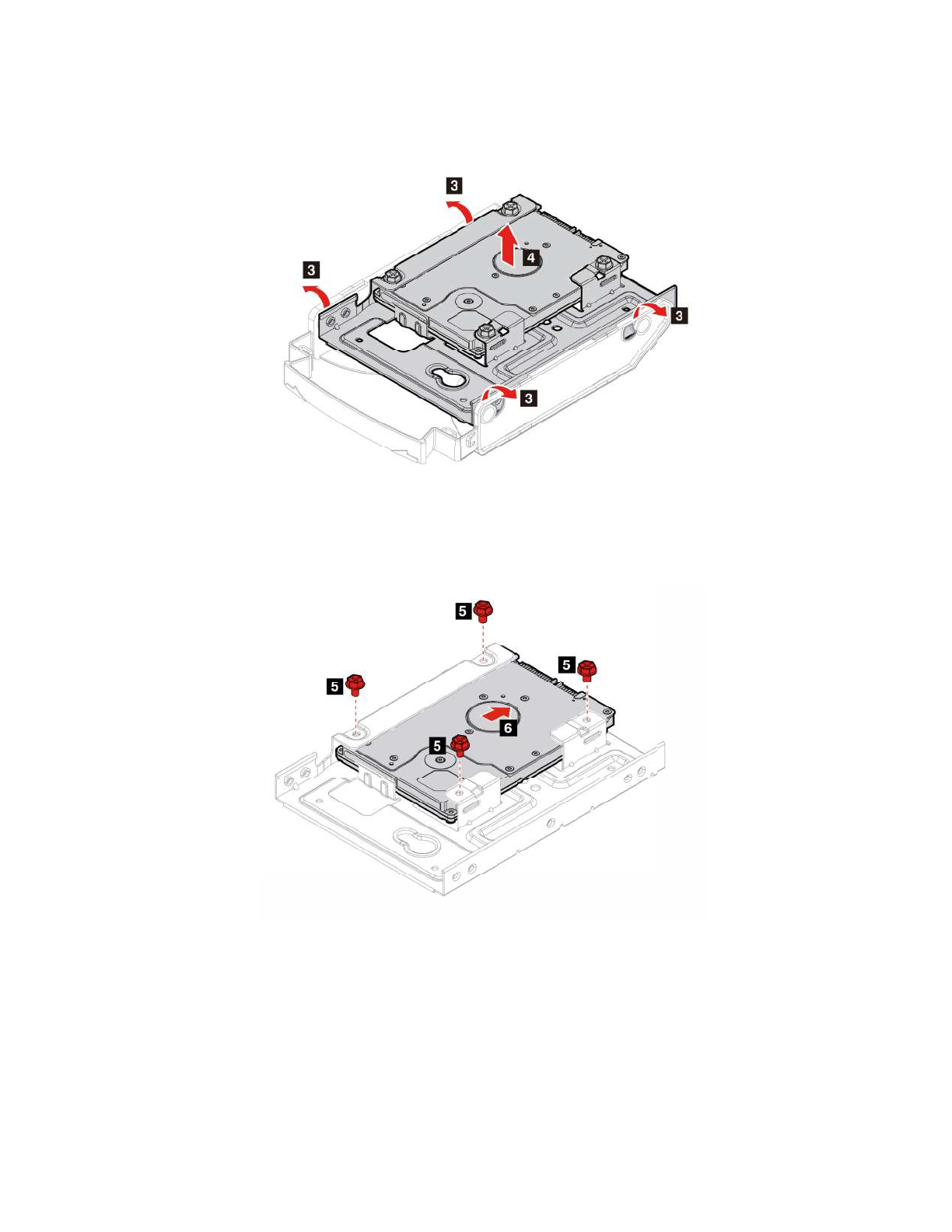 3
4
3
3
3

5
5
5
6
5