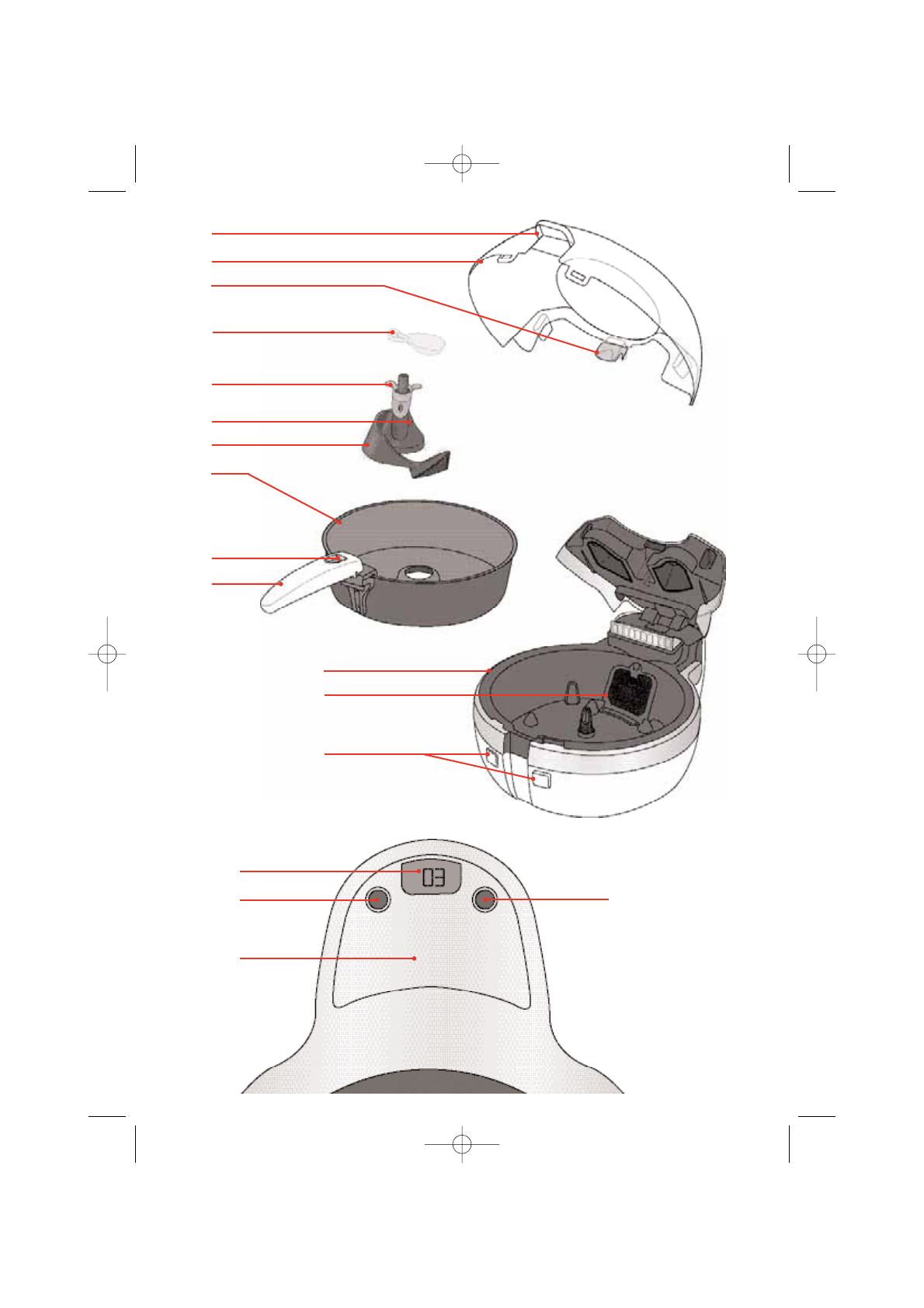 03