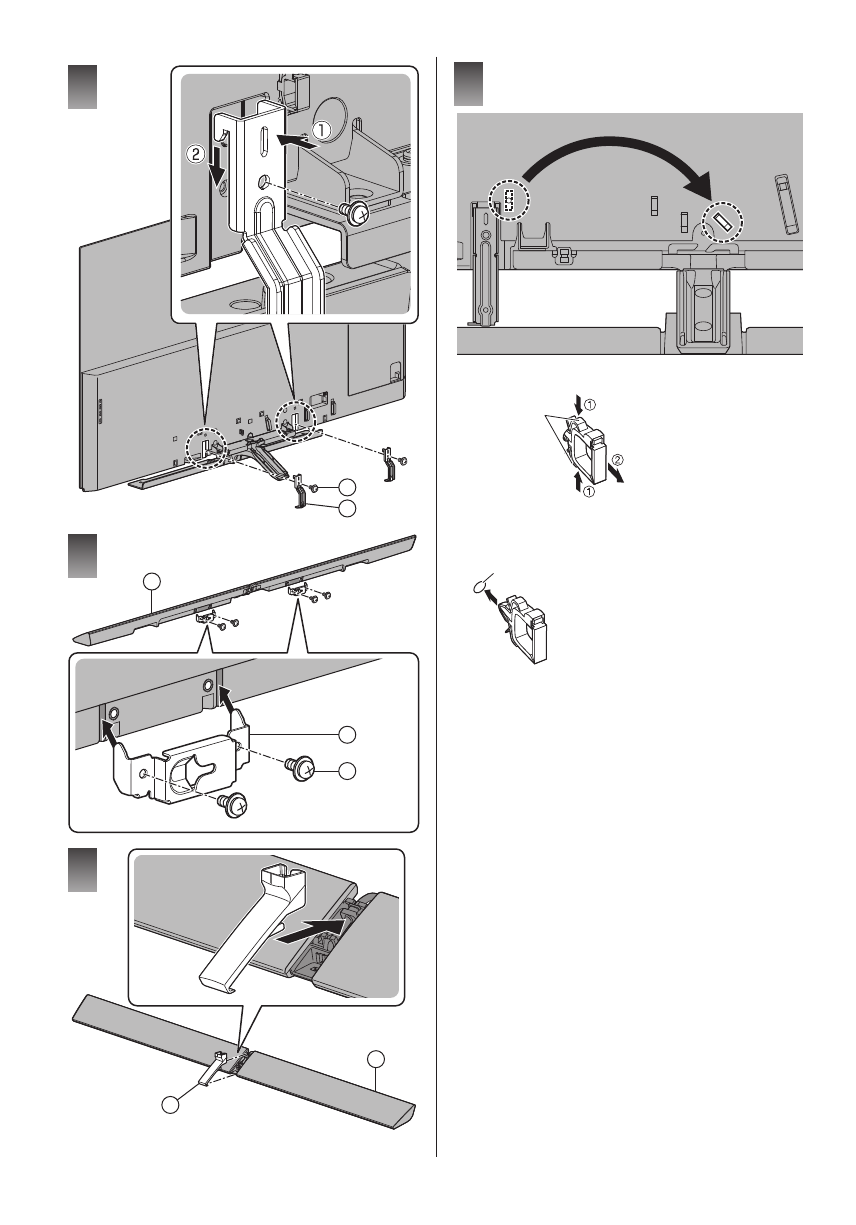 ①
②
①
②
①