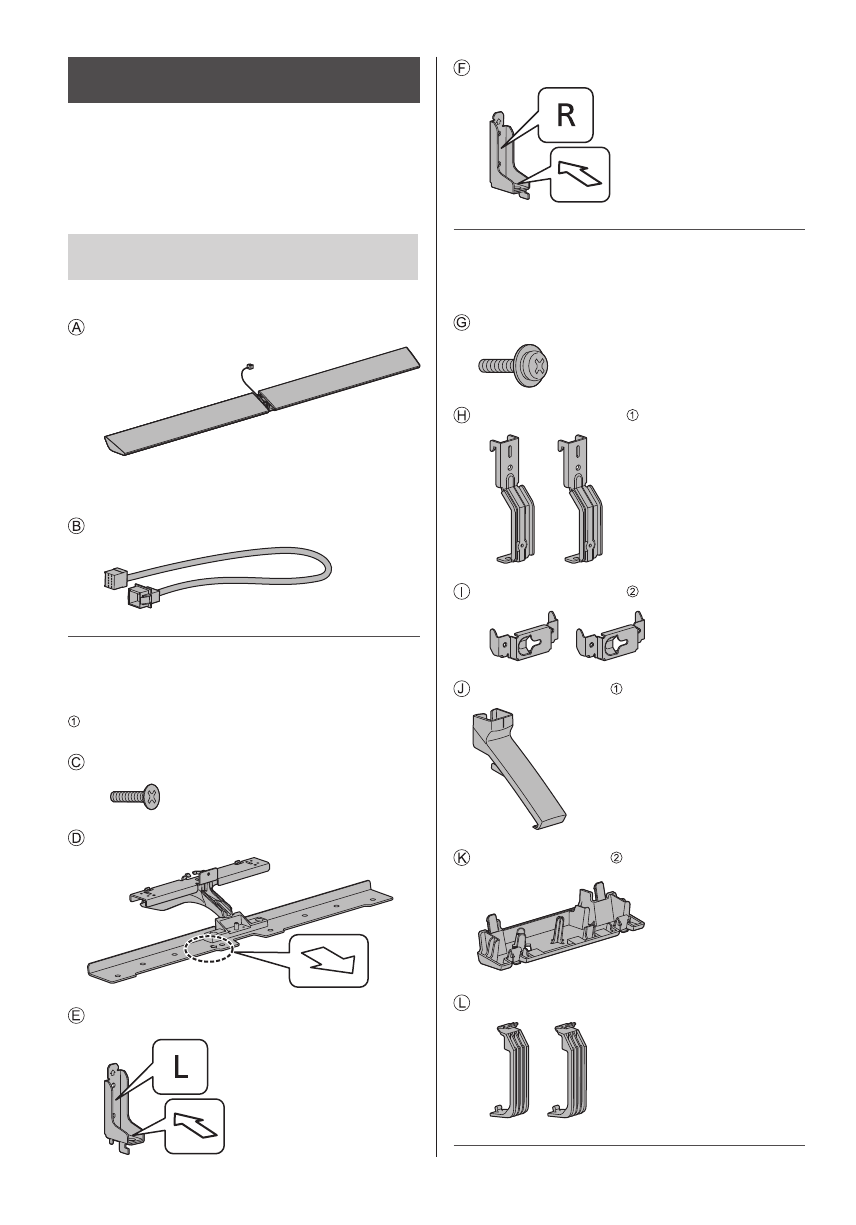 Ⓐ

Ⓑ

①

Ⓒ

Ⓓ

Ⓔ

L

Ⓕ

R

Ⓖ

Ⓗ ①

Ⓘ ②

Ⓙ ①

Ⓚ ②

Ⓛ