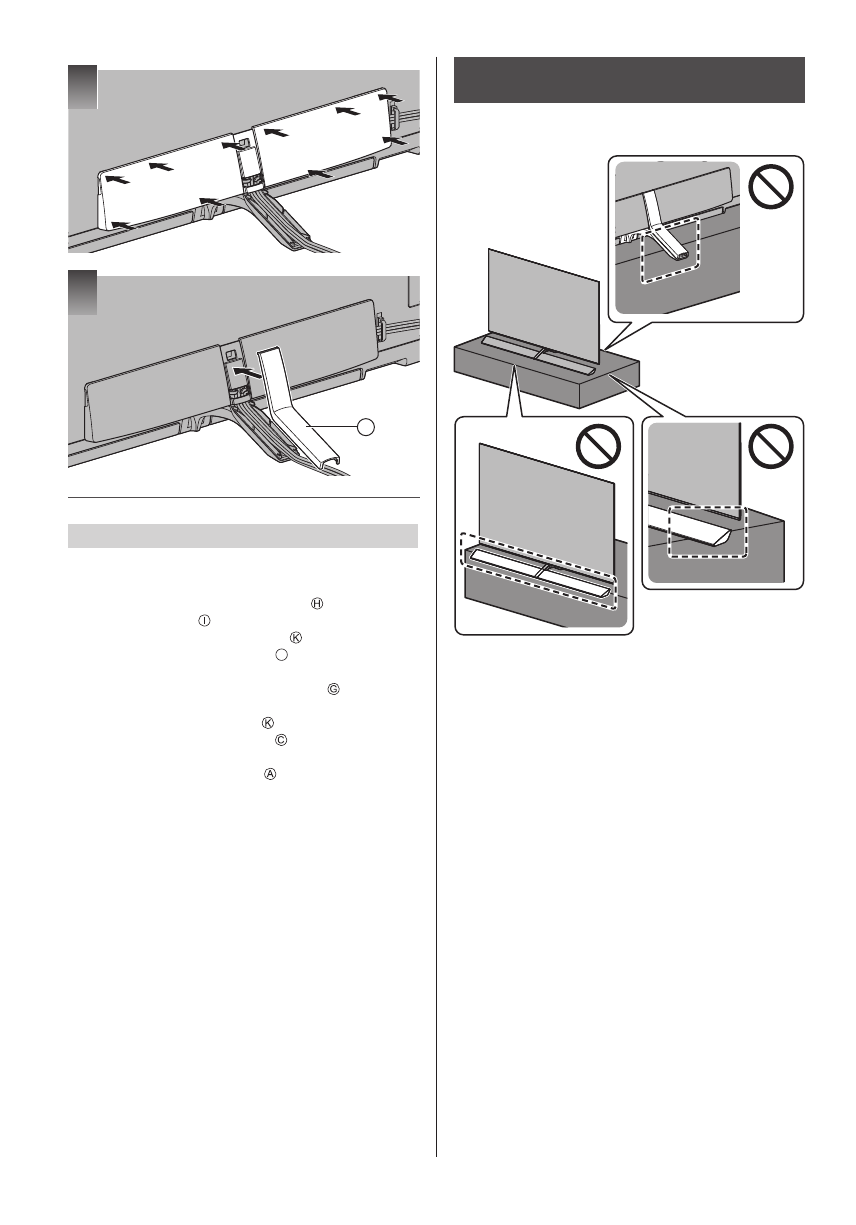 Ⓗ
Ⓘ
Ⓚ
Ⓖ
Ⓚ
Ⓒ
Ⓐ