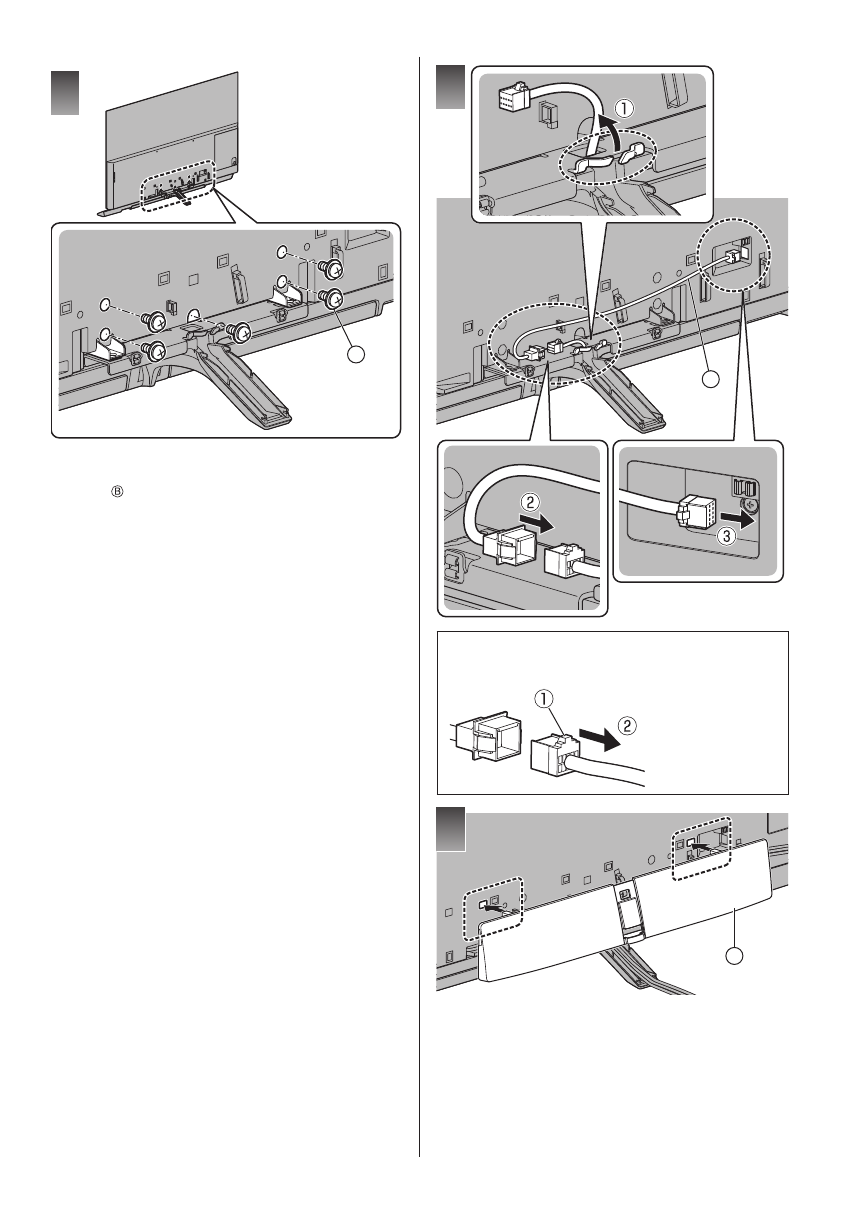 Ⓑ

①

②

③

①

②