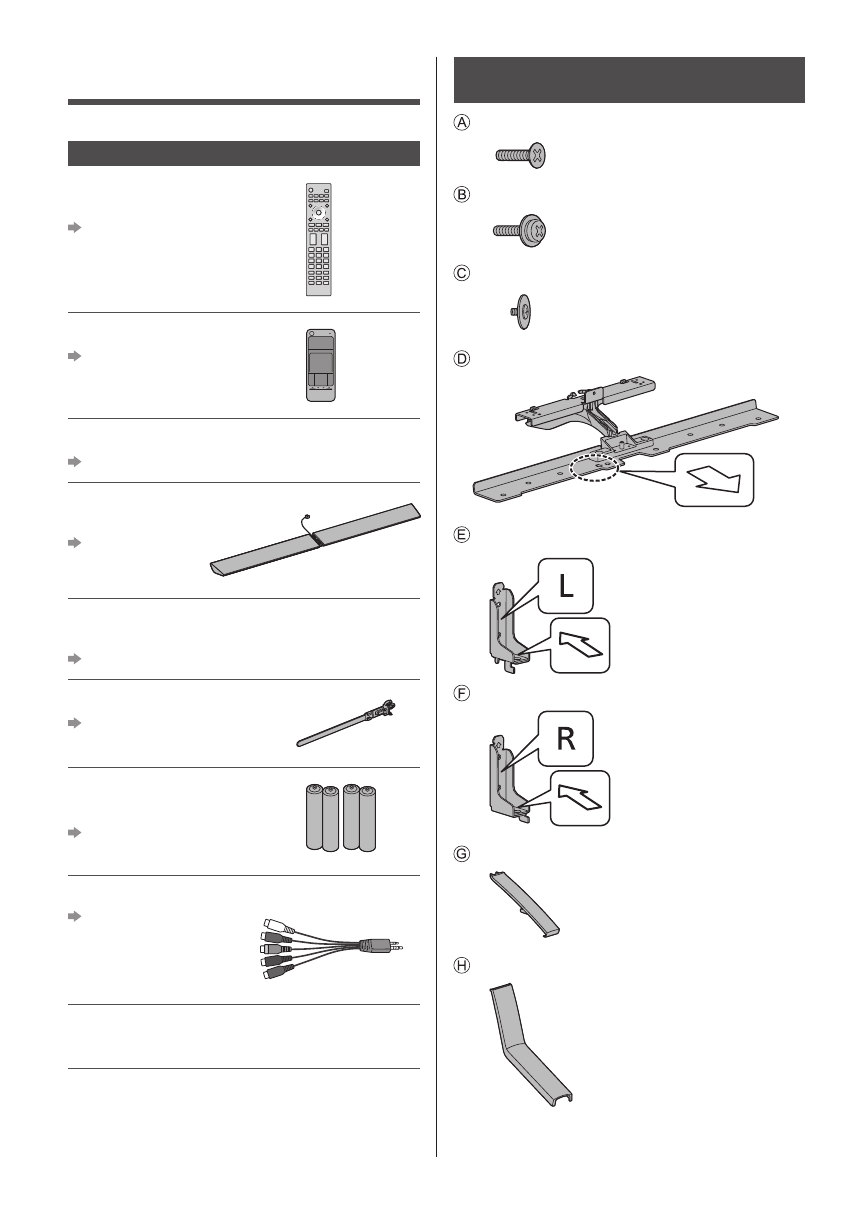 Ⓐ

Ⓑ

Ⓒ

Ⓓ

Ⓔ

L

Ⓕ

R

Ⓖ

Ⓗ