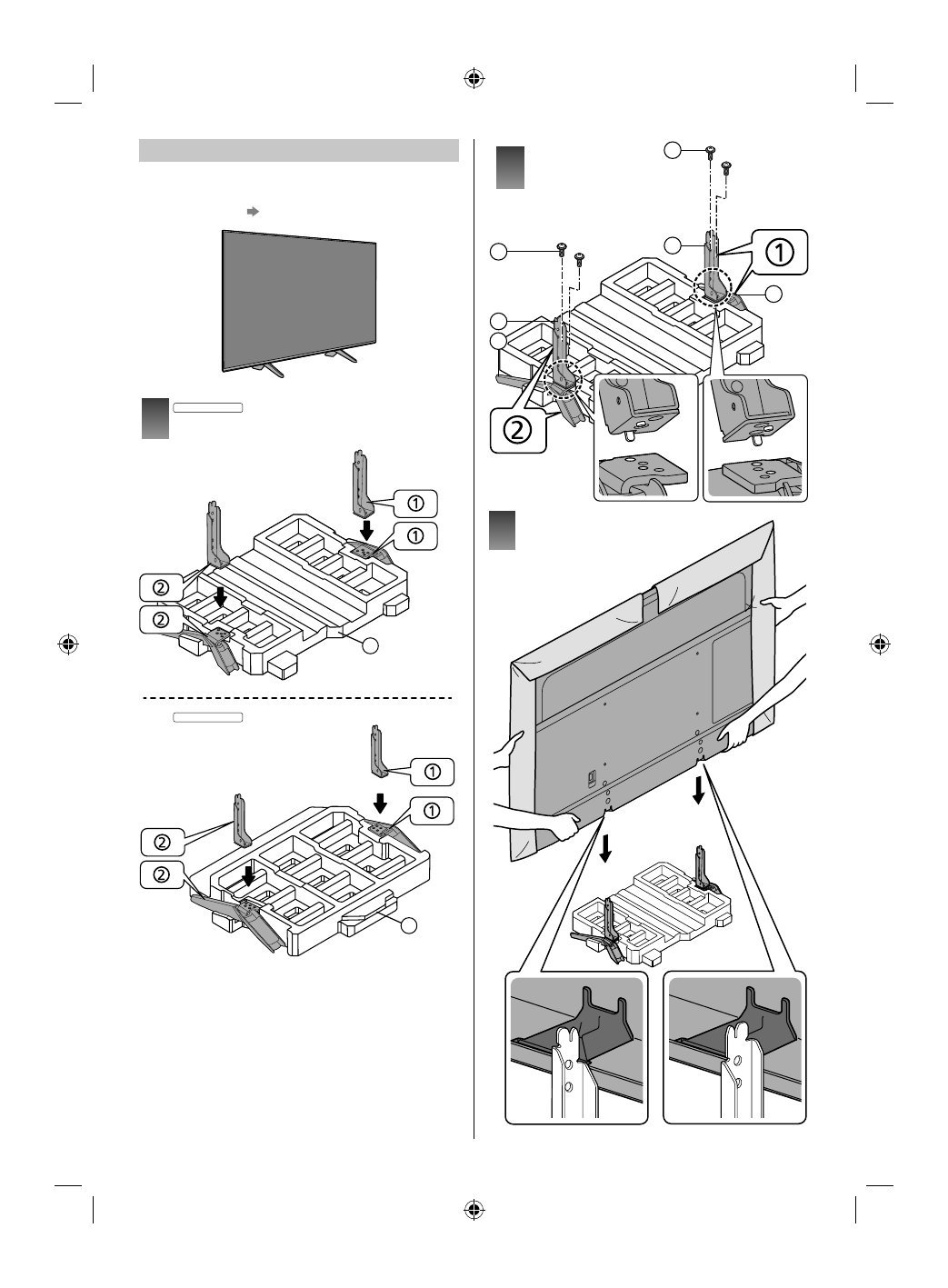 ①

①

②

②

①

①

②

②

①

②