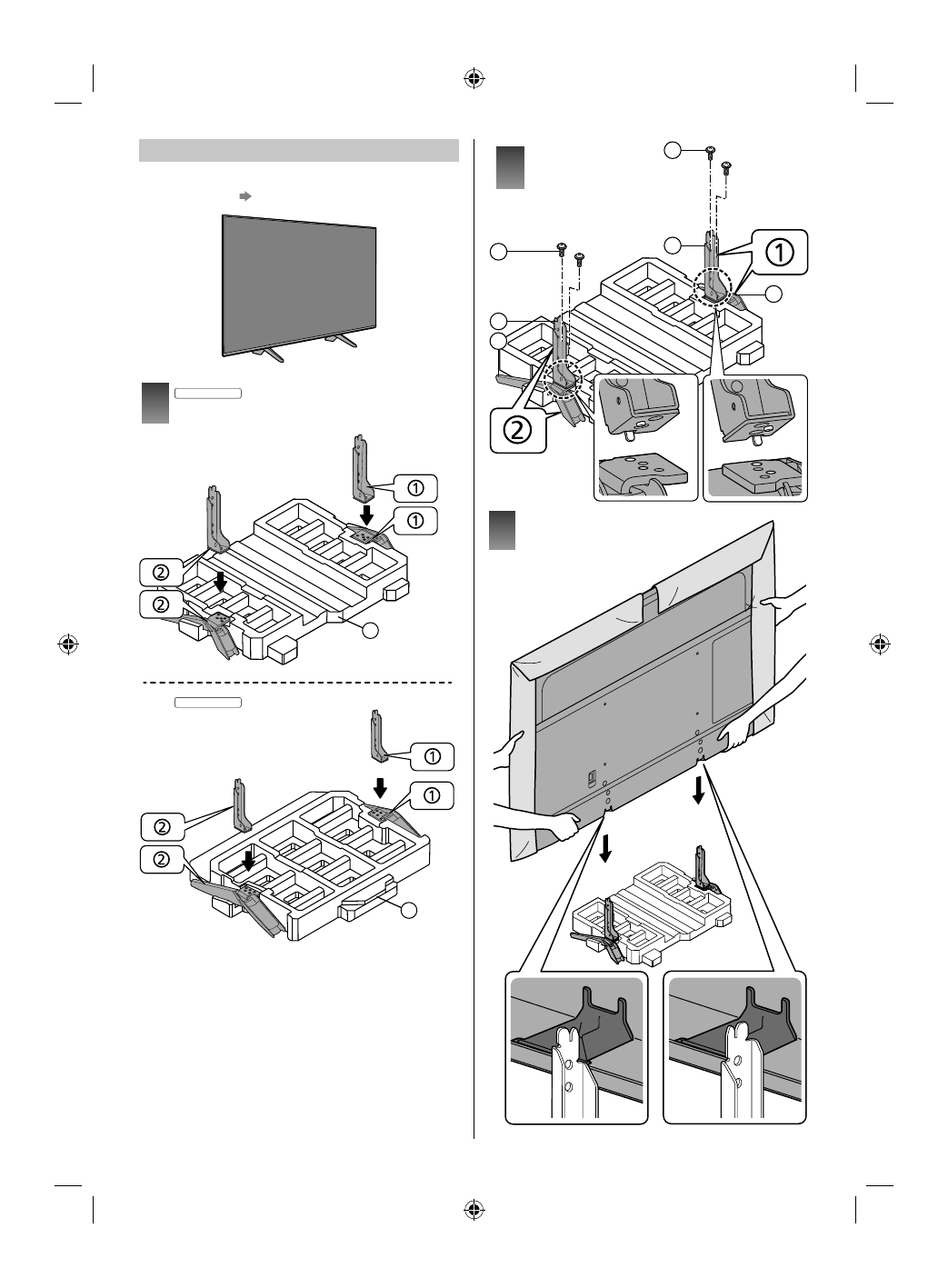 ①

①

②

②

①

①

②

②

①

②