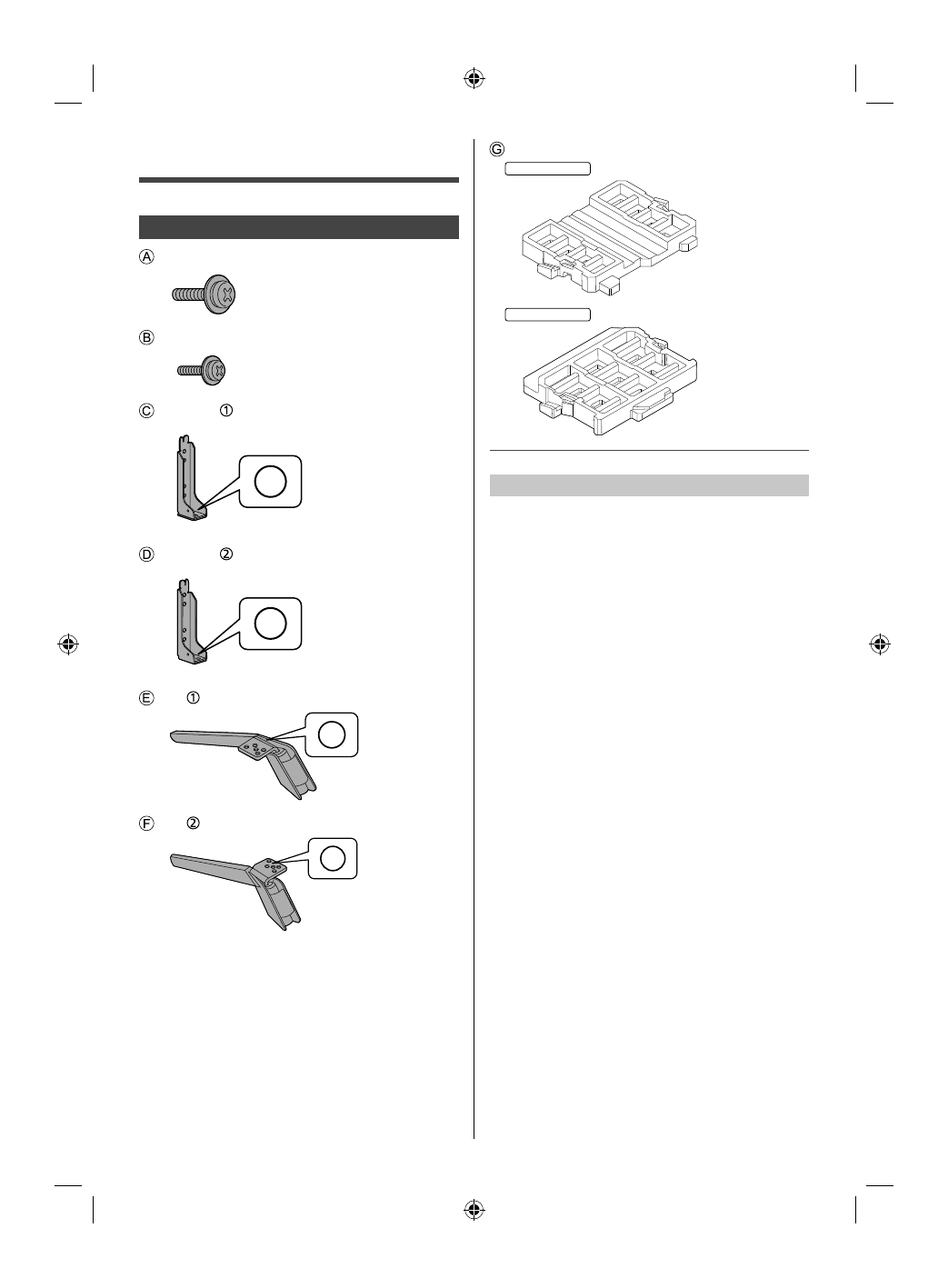 Ⓐ

Ⓑ

Ⓒ ①

Ⓓ ②

Ⓔ ①

Ⓕ ②

Ⓖ